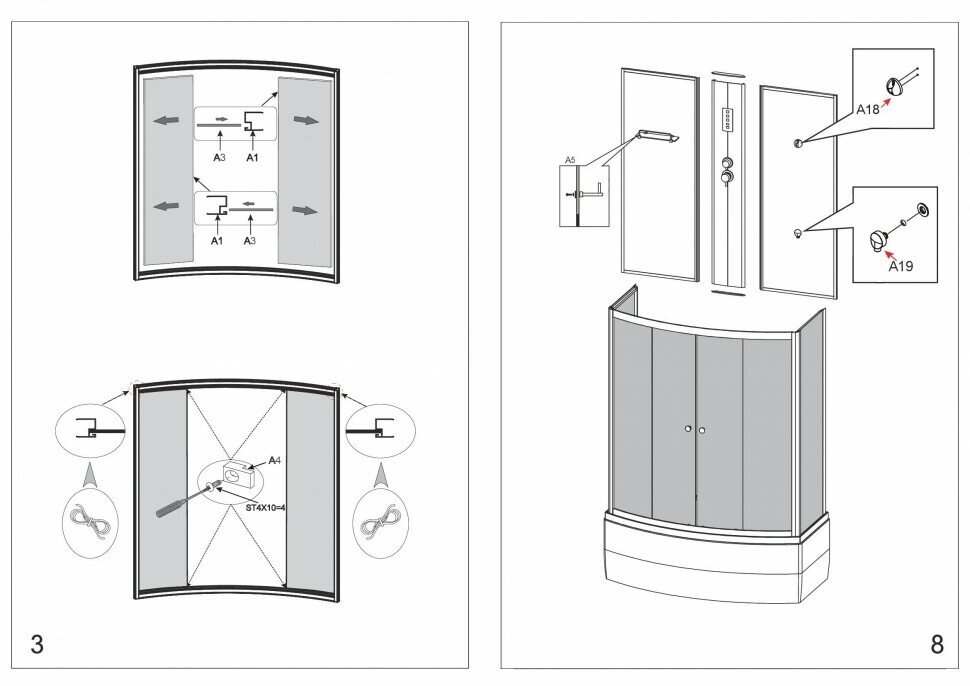 A3 A1
A1 A3
A4
ST4X10=4
3

A5
A18
A19
8