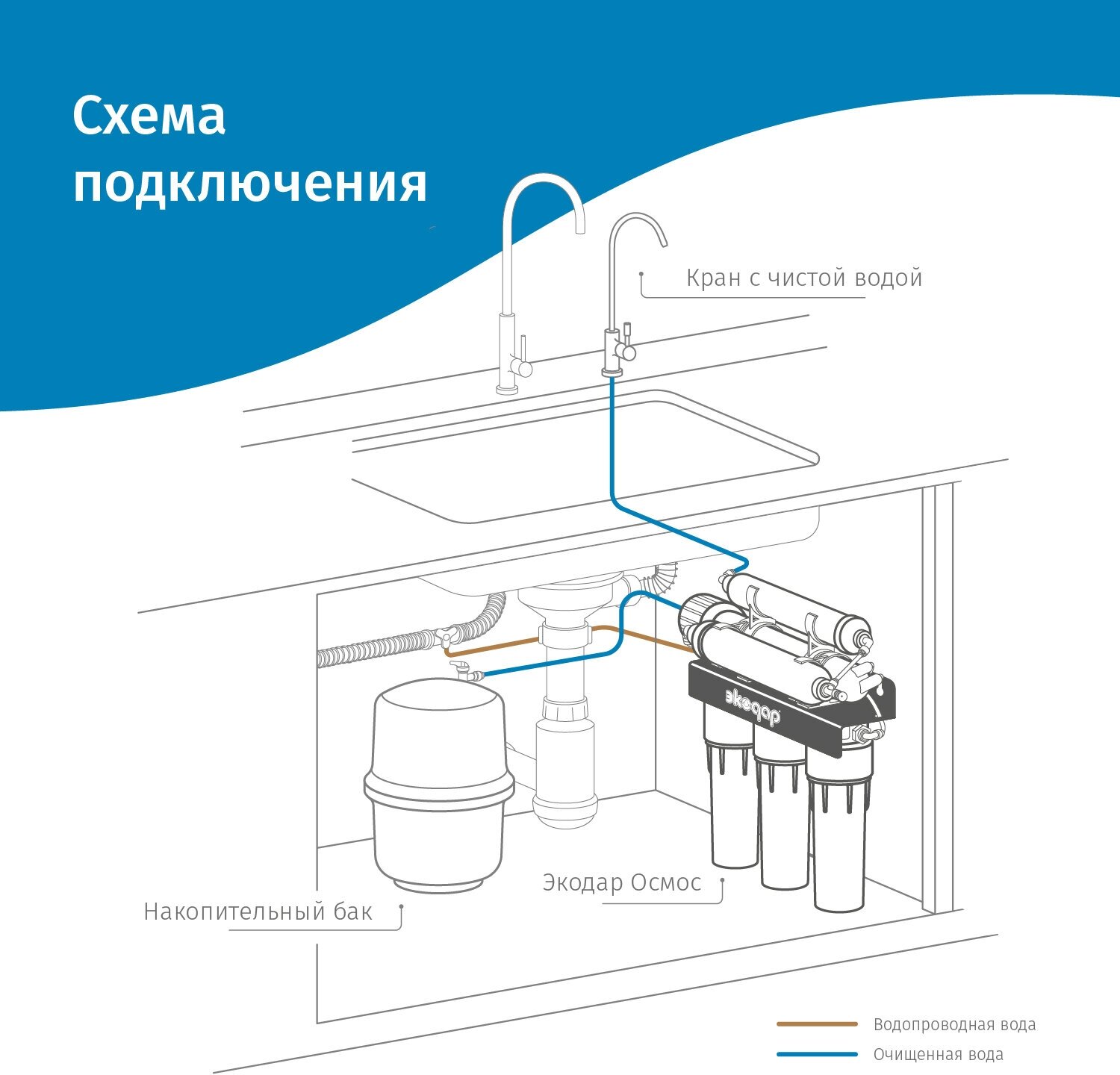 Схема подключения

Кран с чистой водой

экодар

Экодар Осмос

Накопительный бак

Водопроводная вода

Очищенная вода