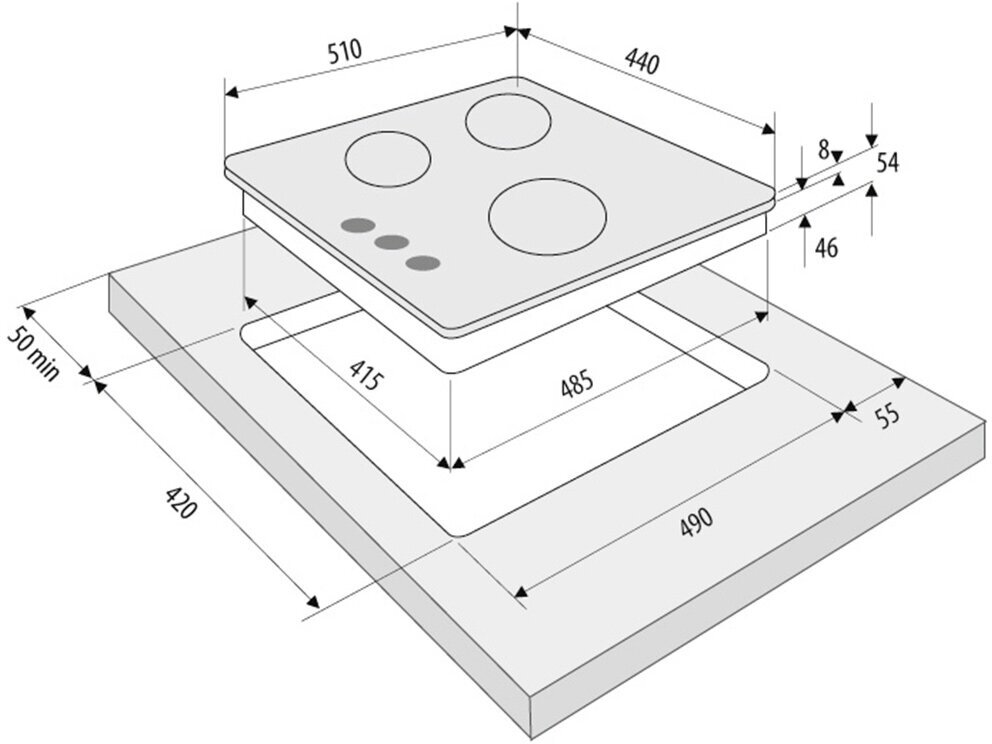 510
440
8
54
46
50 min
415
485
55
420
490