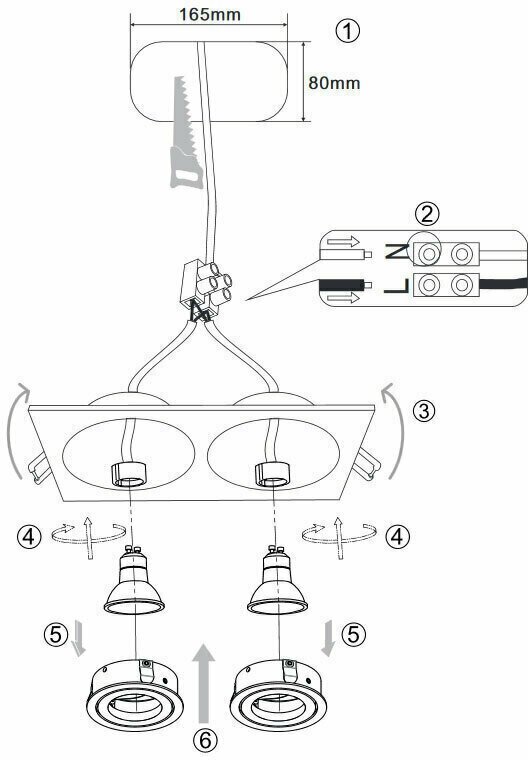 165mm

①

80mm

②

N

L

③

④

④

⑤

⑤

⑥