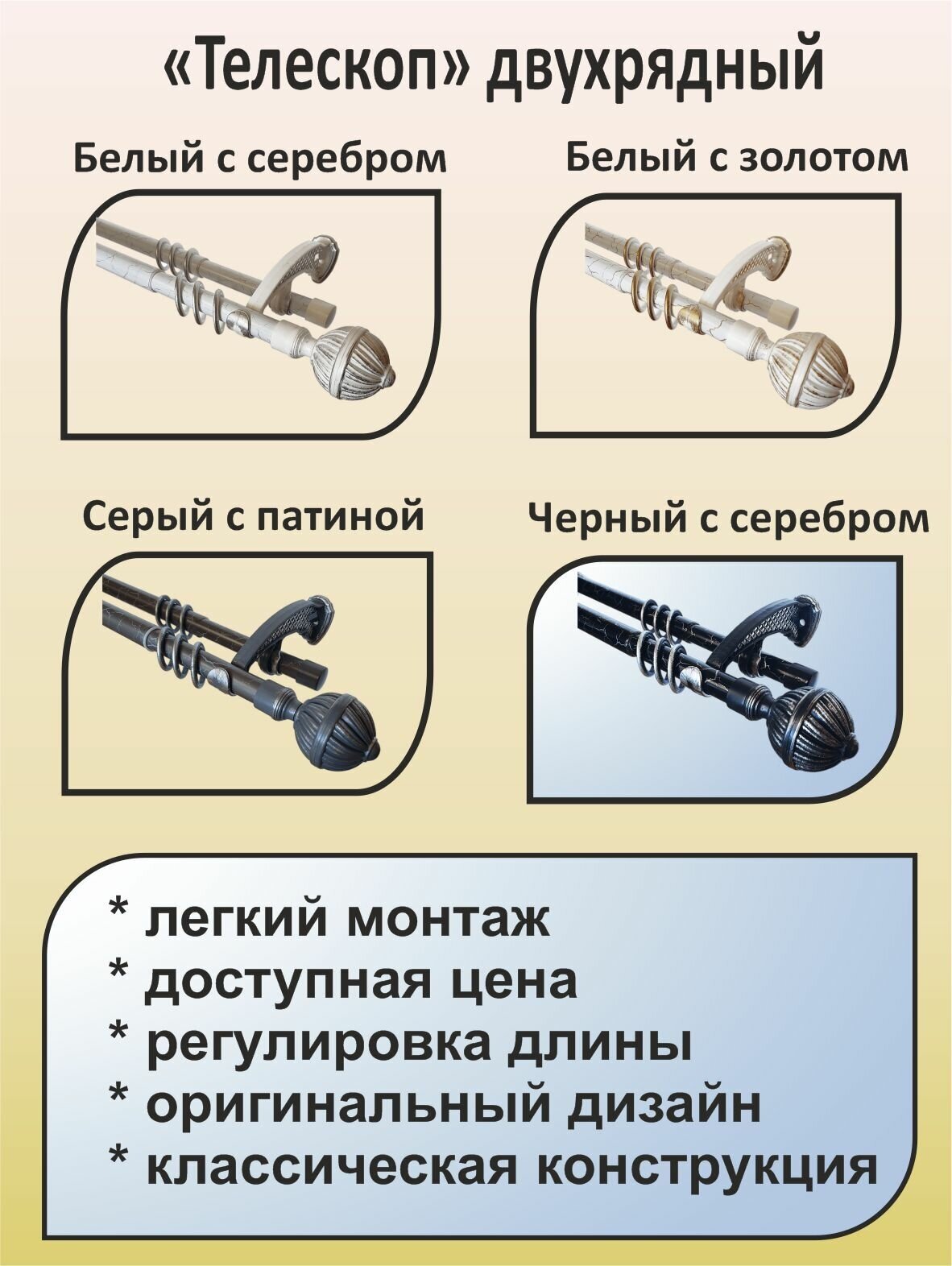 «Телескоп» двухрядный

Белый с серебром

Белый с золотом

Серый с патиной

Черный с серебром

* легкий монтаж
* доступная цена
* регулировка длины
* оригинальный дизайн
* классическая конструкция