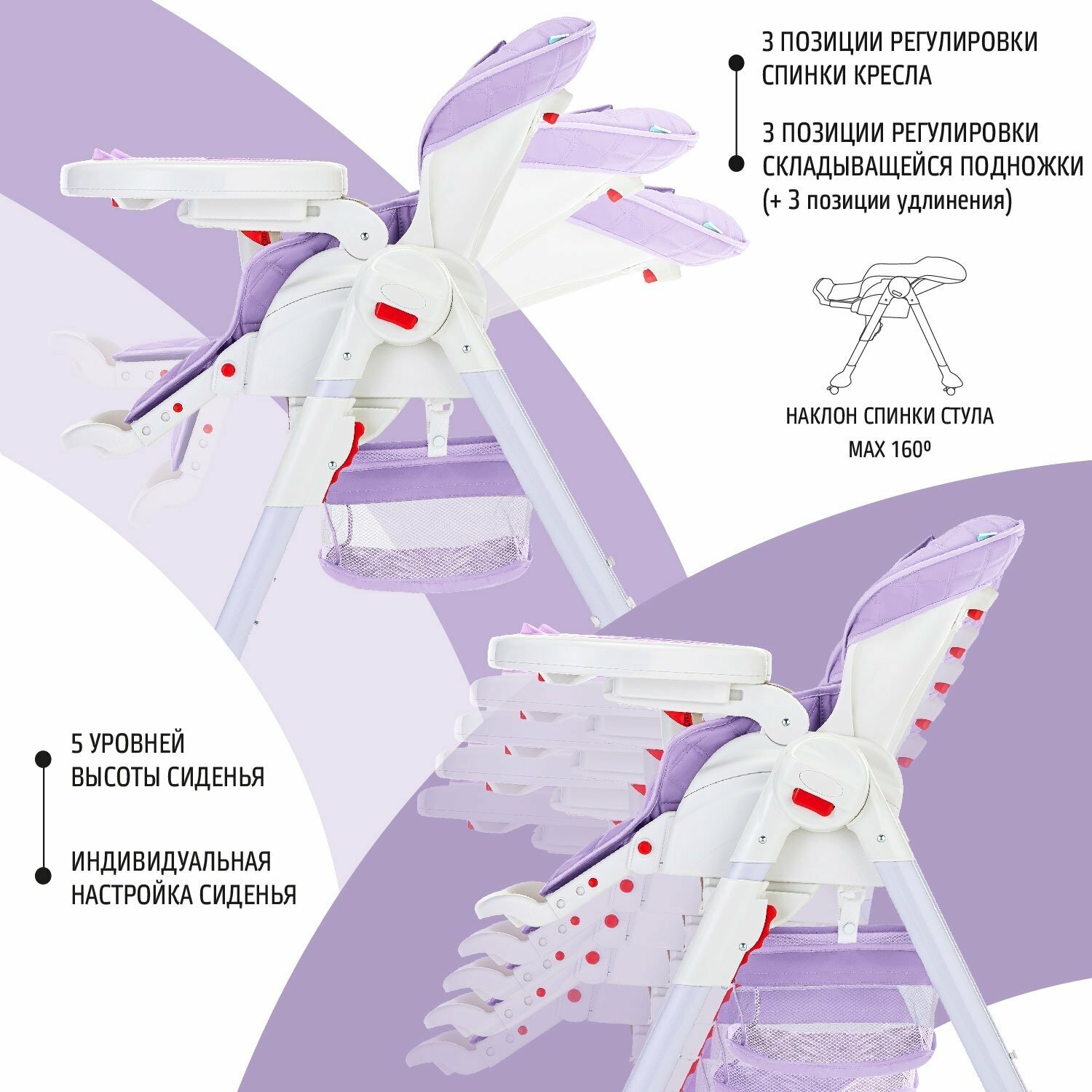 3 ПОЗИЦИИ РЕГУЛИРОВКИ СПИНКИ КРЕСЛА

3 ПОЗИЦИИ РЕГУЛИРОВКИ СКЛАДЫВАЩЕЙСЯ ПОДНОЖКИ
(+ 3 позиции удлинения)

НАКЛОН СПИНКИ СТУЛА MAX 160º

5 УРОВНЕЙ ВЫСОТЫ СИДЕНЬЯ

ИНДИВИДУАЛЬНАЯ НАСТРОЙКА СИДЕНЬЯ