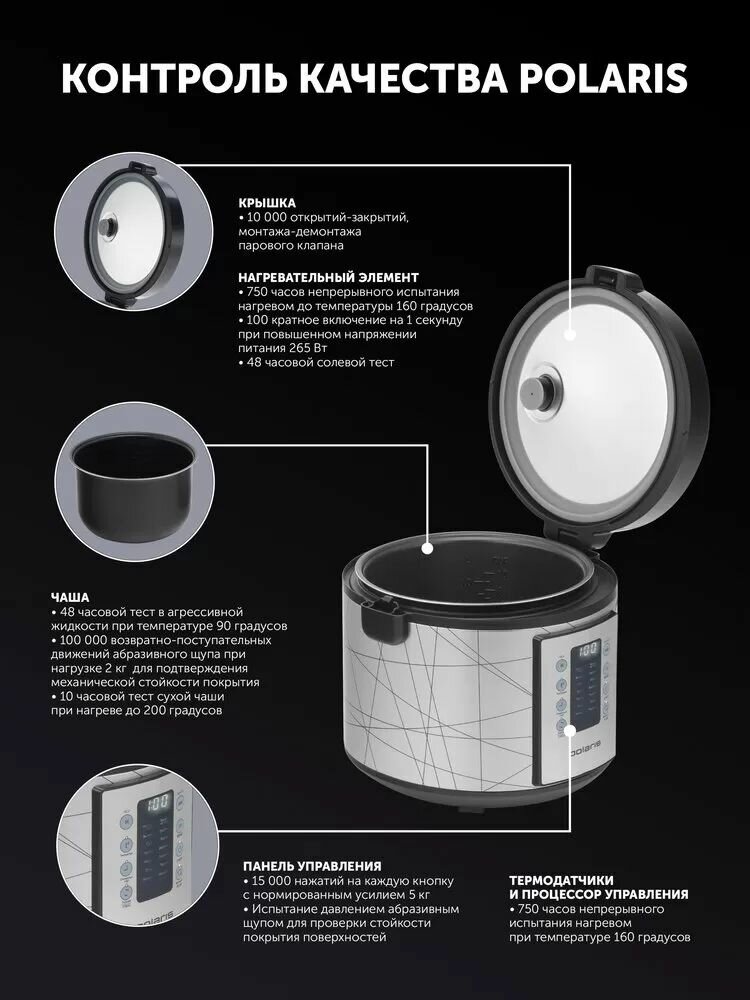 КОНТРОЛЬ КАЧЕСТВА POLARIS

КРЫШКА
• 10 000 открытий-закрытий, монтажа-демонтажа парового клапана

НАГРЕВАТЕЛЬНЫЙ ЭЛЕМЕНТ
• 750 часов непрерывного испытания нагревом до температуры 160 градусов
• 100 кратное включение на 1 секунду при повышенном напряжении питания 265 Вт
• 48 часовой солевой тест

ЧАША
• 48 часовой тест в агрессивной жидкости при температуре 90 градусов
• 100 000 возвратно-поступательных движений абразивного щупа при нагрузке 2 кг для подтверждения механической стойкости покрытия
• 10 часовой тест сухой чаши при нагреве до 200 градусов

100

polaris

100

polaris

ПАНЕЛЬ УПРАВЛЕНИЯ
• 15 000 нажатий на каждую кнопку с нормированным усилием 5 кг
• Испытание давлением абразивным щупом для проверки стойкости покрытия поверхностей

ТЕРМОДАТЧИКИ И ПРОЦЕССОР УПРАВЛЕНИЯ
• 750 часов непрерывного испытания нагревом при температуре 160 градусов