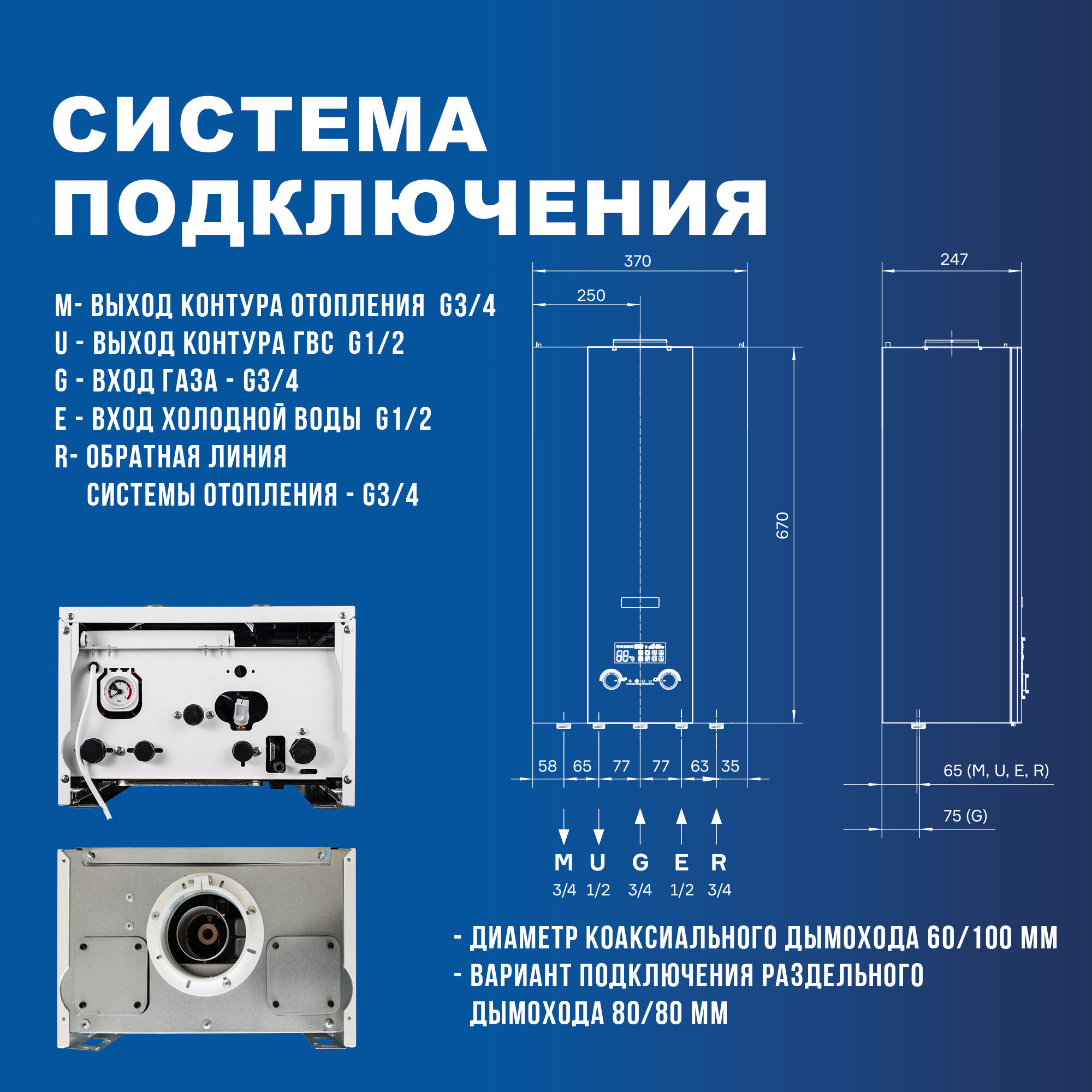 СИСТЕМА ПОДКЛЮЧЕНИЯ

M- ВЫХОД КОНТУРА ОТОПЛЕНИЯ G3/4
U - ВЫХОД КОНТУРА ГВС G1/2
G - ВХОД ГАЗА - G3/4
E - ВХОД ХОЛОДНОЙ ВОДЫ G1/2
R- ОБРАТНАЯ ЛИНИЯ СИСТЕМЫ ОТОПЛЕНИЯ - G3/4

370
250
670
58 65 77 77 63 35
M U G E R
3/4 1/2 3/4 1/2 3/4

247
65 (M, U, E, R)
75 (G)

- ДИАМЕТР КОАКСИАЛЬНОГО ДЫМОХОДА 60/100 ММ
- ВАРИАНТ ПОДКЛЮЧЕНИЯ РАЗДЕЛЬНОГО ДЫМОХОДА 80/80 ММ