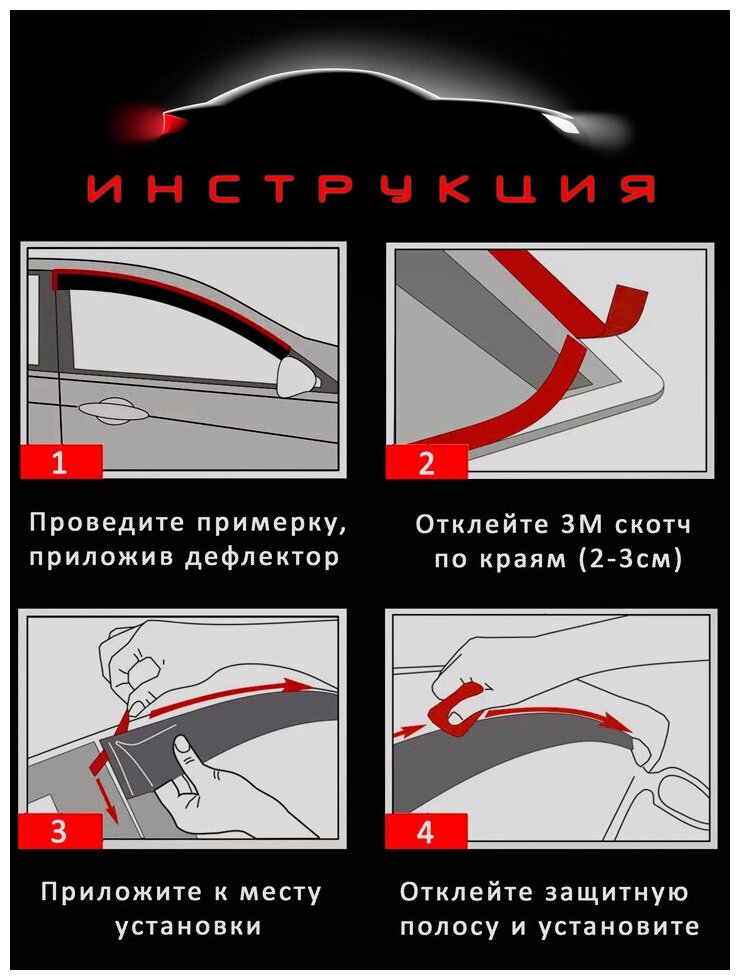 ИНСТРУКЦИЯ

1

Проведите примерку, приложив дефлектор

2

Отклейте 3М скотч по краям (2-3см)

3

Приложите к месту установки

4

Отклейте защитную полосу и установите