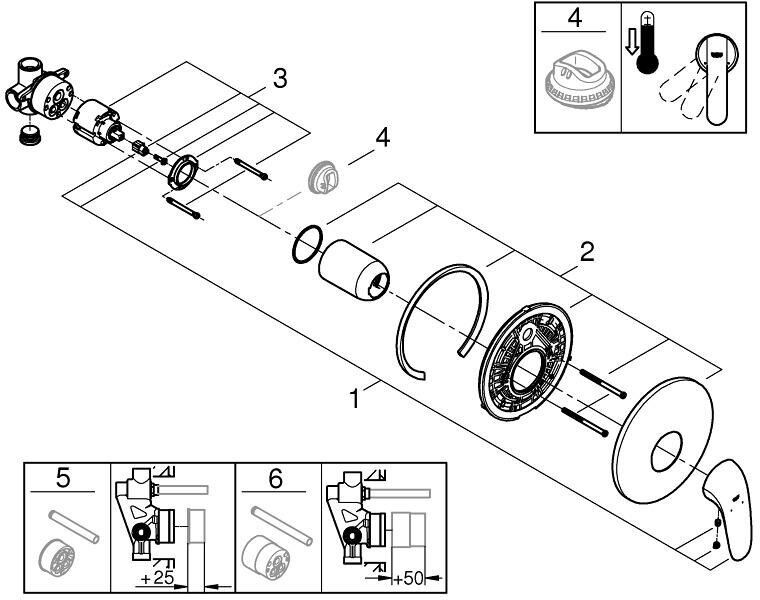 4

3

4

2

1

5

+25

6

+50