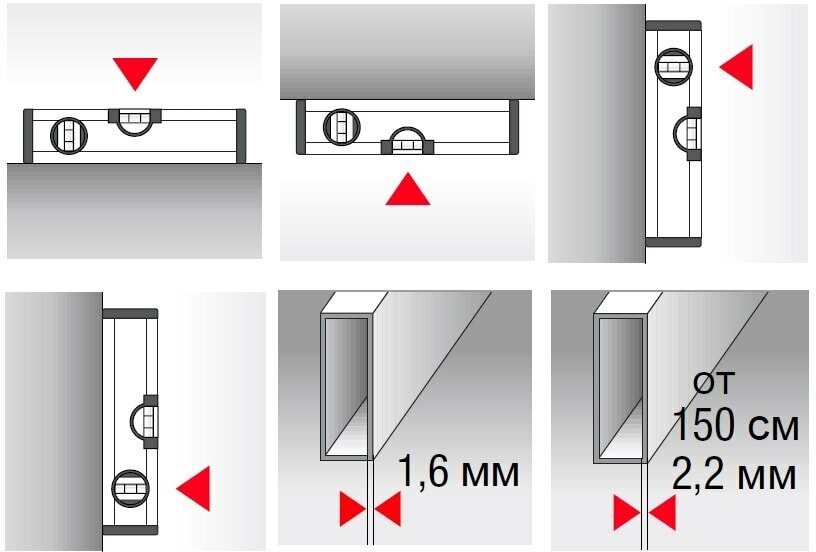 1,6 мм

от
150 см
2,2 мм