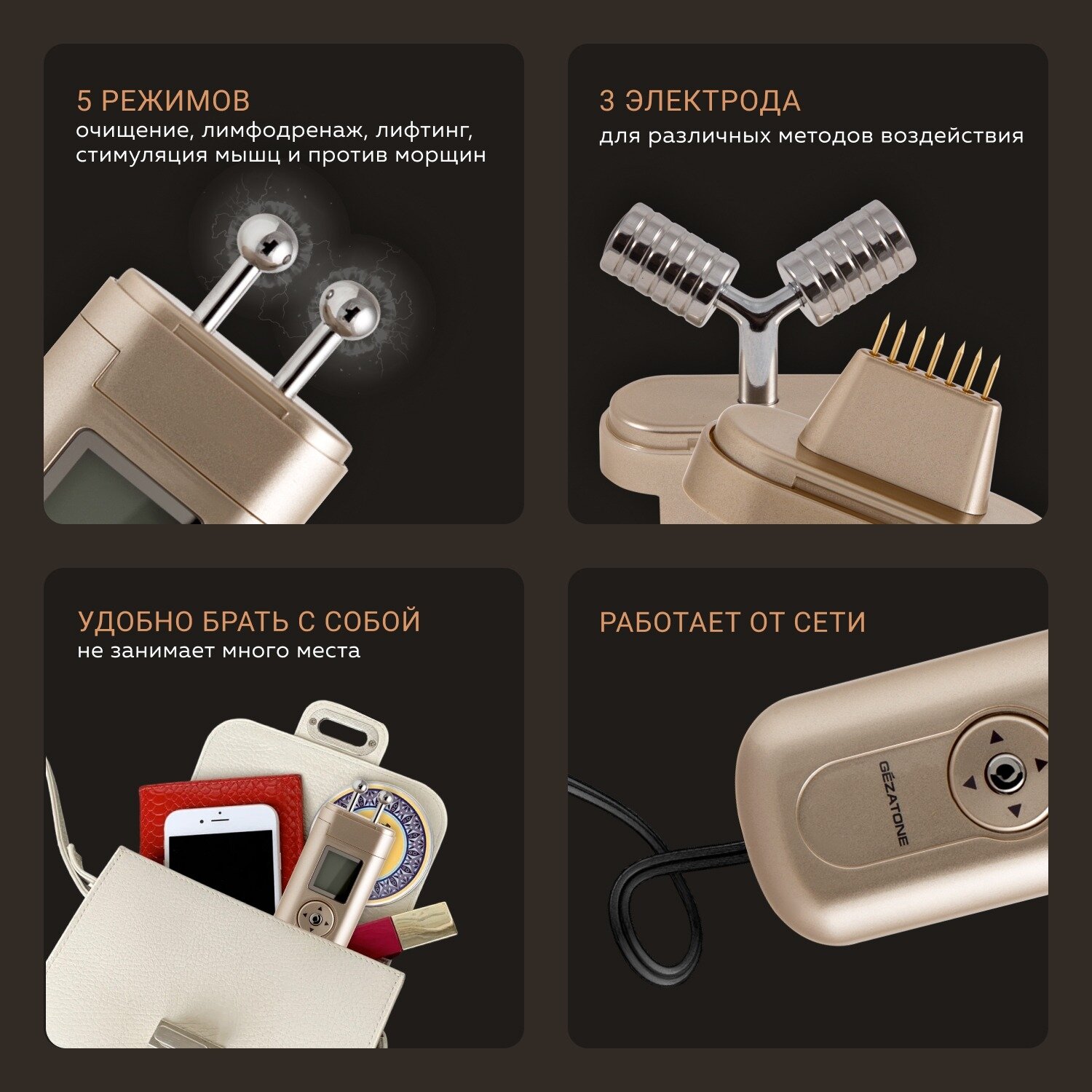 5 РЕЖИМОВ
очищение, лимфодренаж, лифтинг, стимуляция мышц и против морщин

3 ЭЛЕКТРОДА
для различных методов воздействия

УДОБНО БРАТЬ С СОБОЙ
не занимает много места

РАБОТАЕТ ОТ СЕТИ

GEZATONE