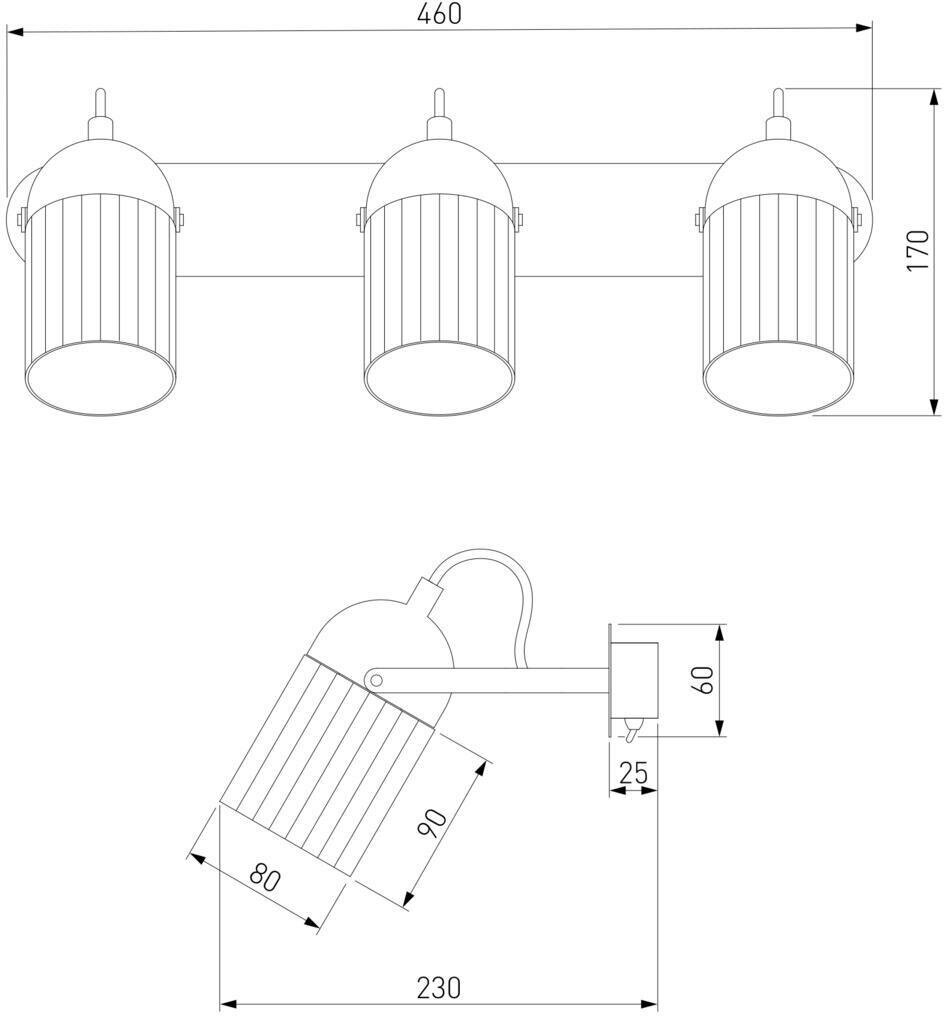 460
170
60
25
90
80
230