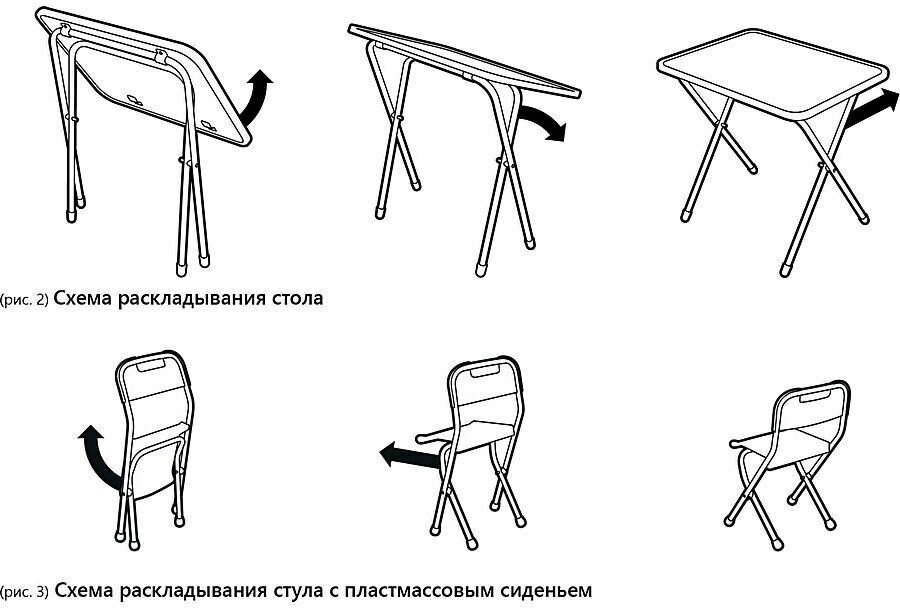 (рис. 2) Схема раскладывания стола

(рис. 3) Схема раскладывания стула с пластмассовым сиденьем