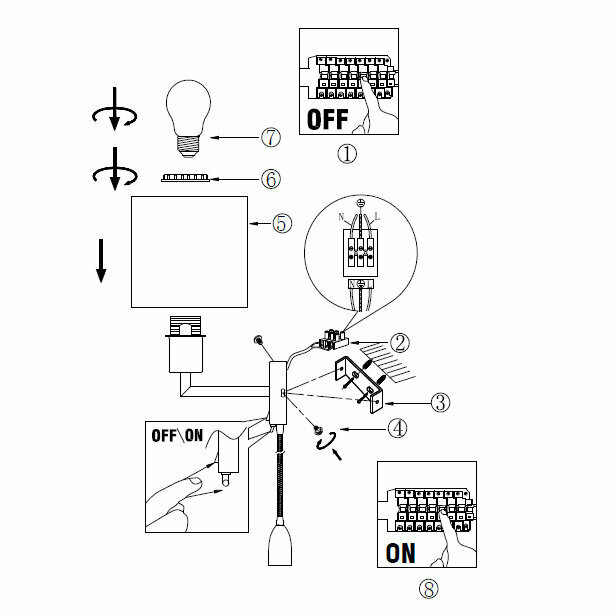 OFF
①
⑦
⑥
⑤
N
L
N
L
②
③
④
OFF\ON
ON
⑧