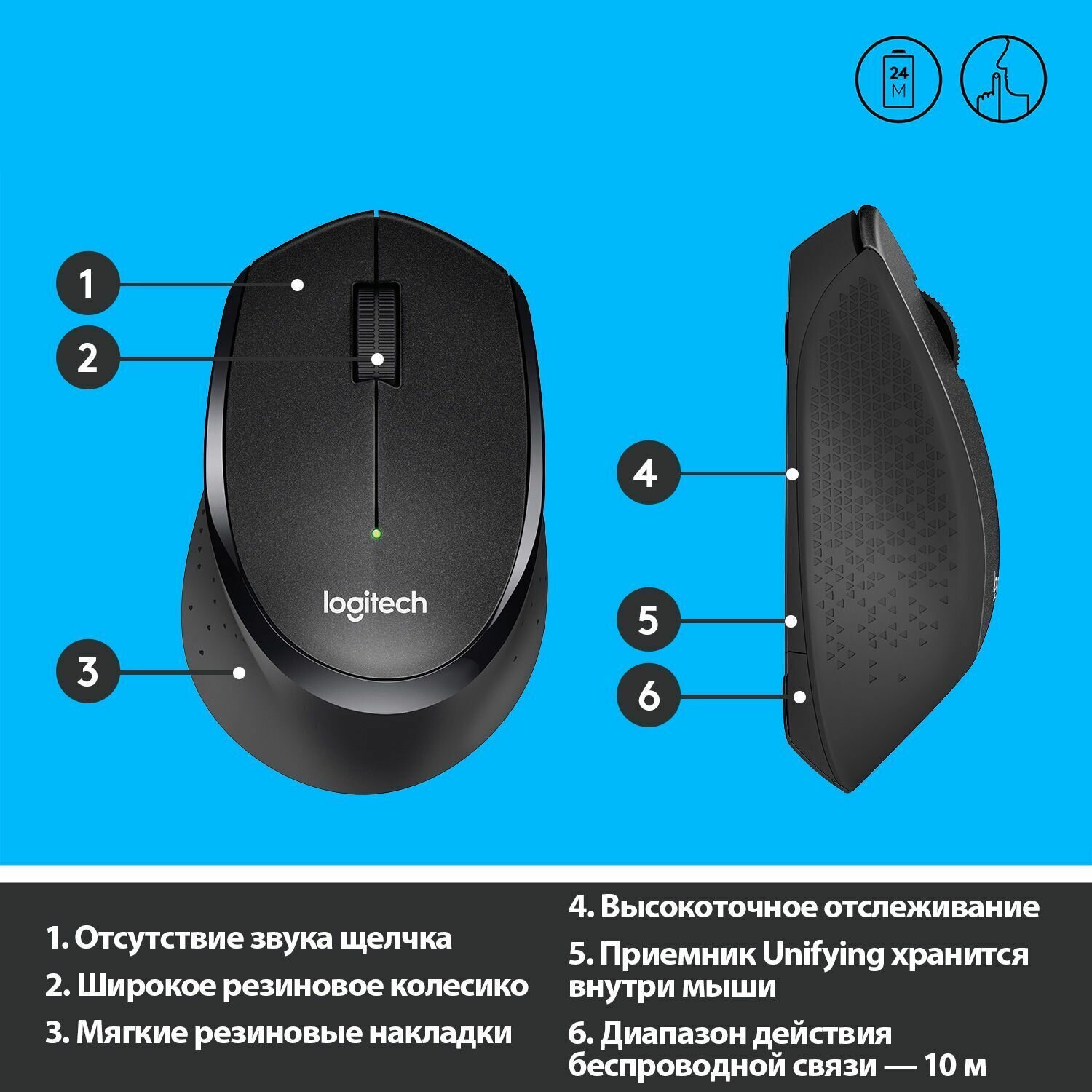 24
M

1

2

logitech

3

4

5

6

1. Отсутствие звука щелчка

2. Широкое резиновое колесико

3. Мягкие резиновые накладки

4. Высокоточное отслеживание

5. Приемник Unifying хранится внутри мыши

6. Диапазон действия беспроводной связи — 10 м