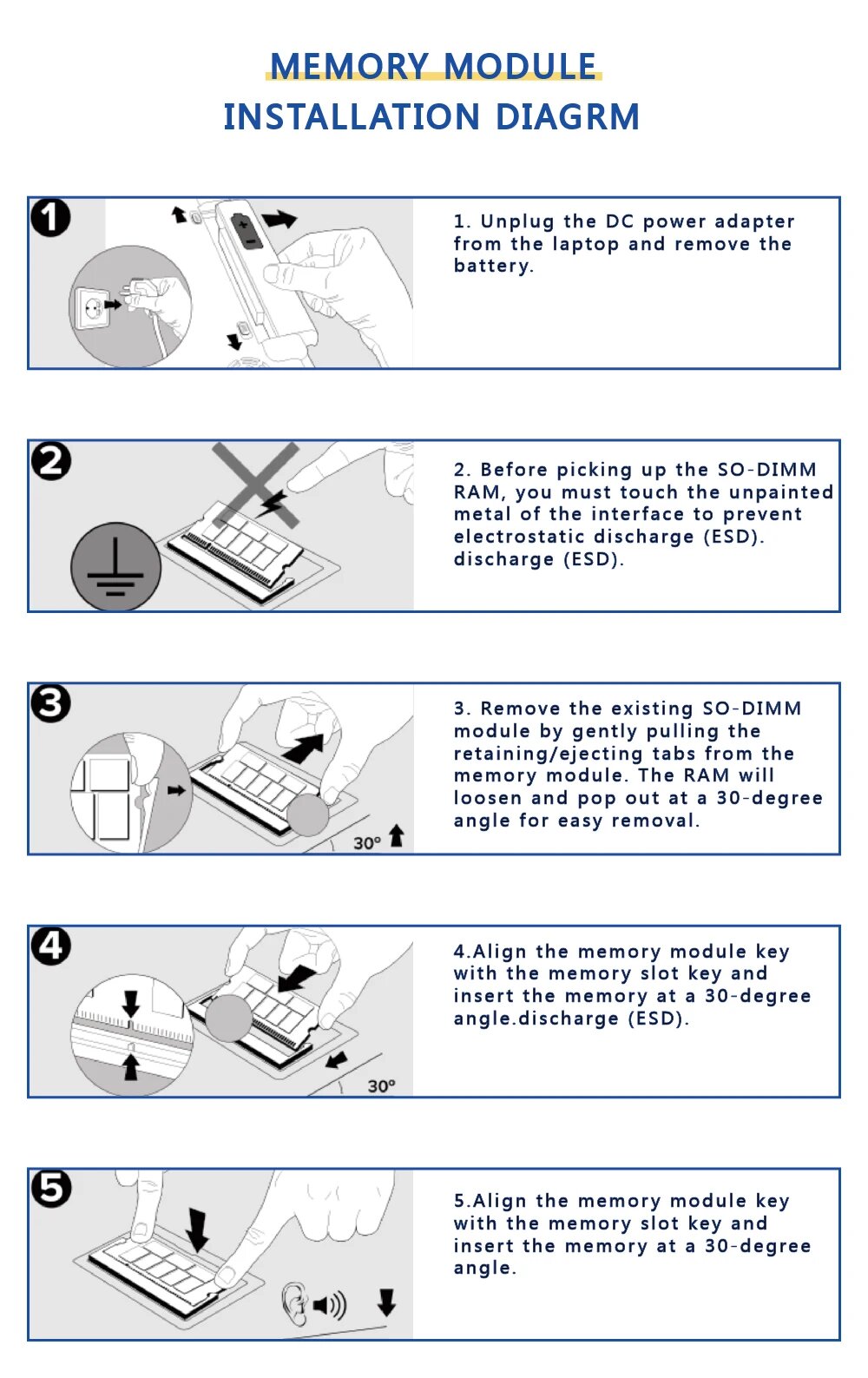 MEMORY MODULE
INSTALLATION DIAGRM

1

1. Unplug the DC power adapter from the laptop and remove the battery.

2

2. Before picking up the SO-DIMM RAM, you must touch the unpainted metal of the interface to prevent electrostatic discharge (ESD). discharge (ESD).

3

30°

3. Remove the existing SO-DIMM module by gently pulling the retaining/ejecting tabs from the memory module. The RAM will loosen and pop out at a 30-degree angle for easy removal.

4

30°

4.Align the memory module key with the memory slot key and insert the memory at a 30-degree angle.discharge (ESD).

5

5.Align the memory module key with the memory slot key and insert the memory at a 30-degree angle.