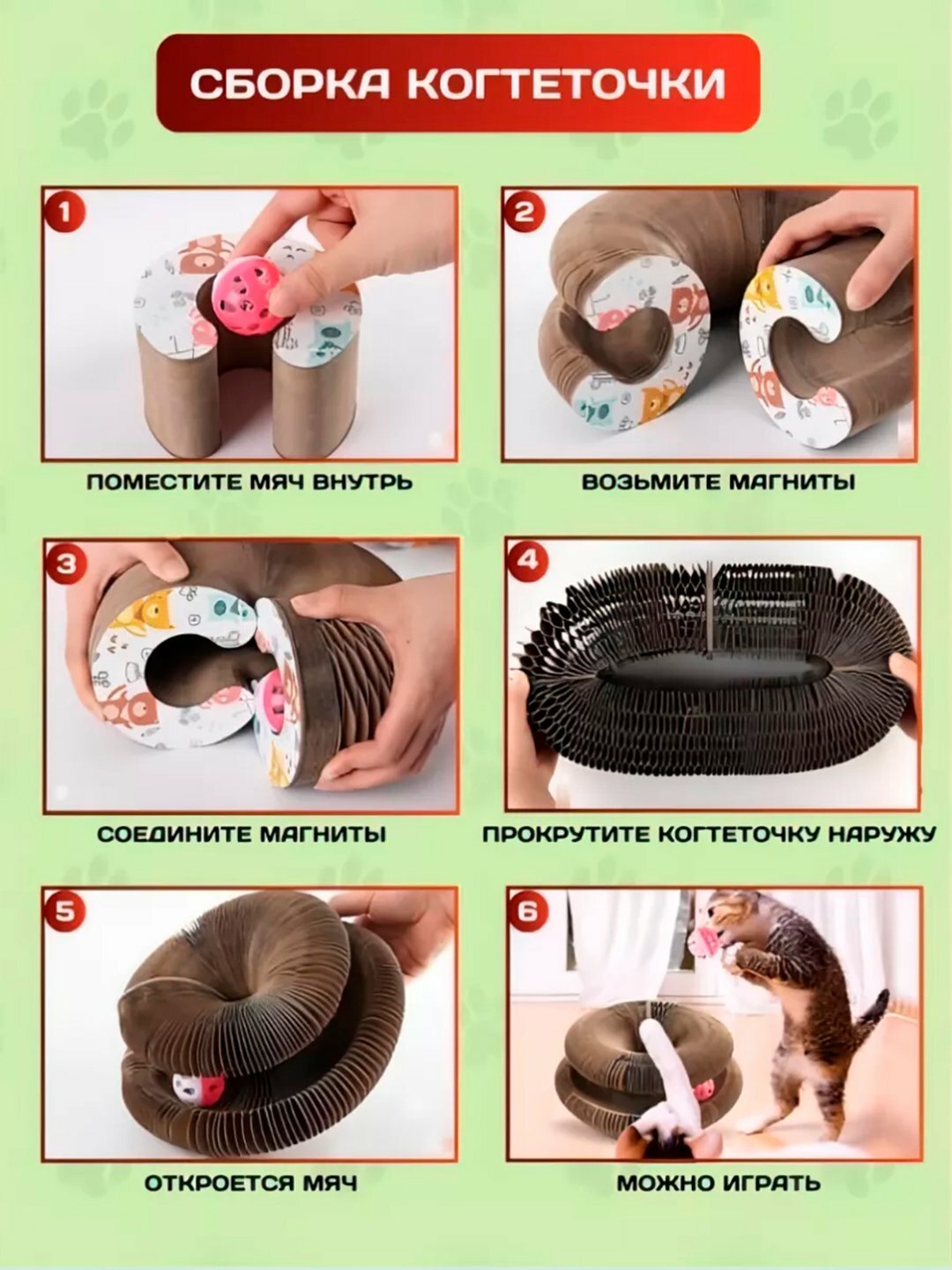 СБОРКА КОГТЕТОЧКИ

1

ПОМЕСТИТЕ МЯЧ ВНУТРЬ

2

ВОЗЬМИТЕ МАГНИТЫ

3

СОЕДИНИТЕ МАГНИТЫ

4

ПРОКРУТИТЕ КОГТЕТОЧКУ НАРУЖУ

5

ОТКРОЕТСЯ МЯЧ

6

МОЖНО ИГРАТЬ