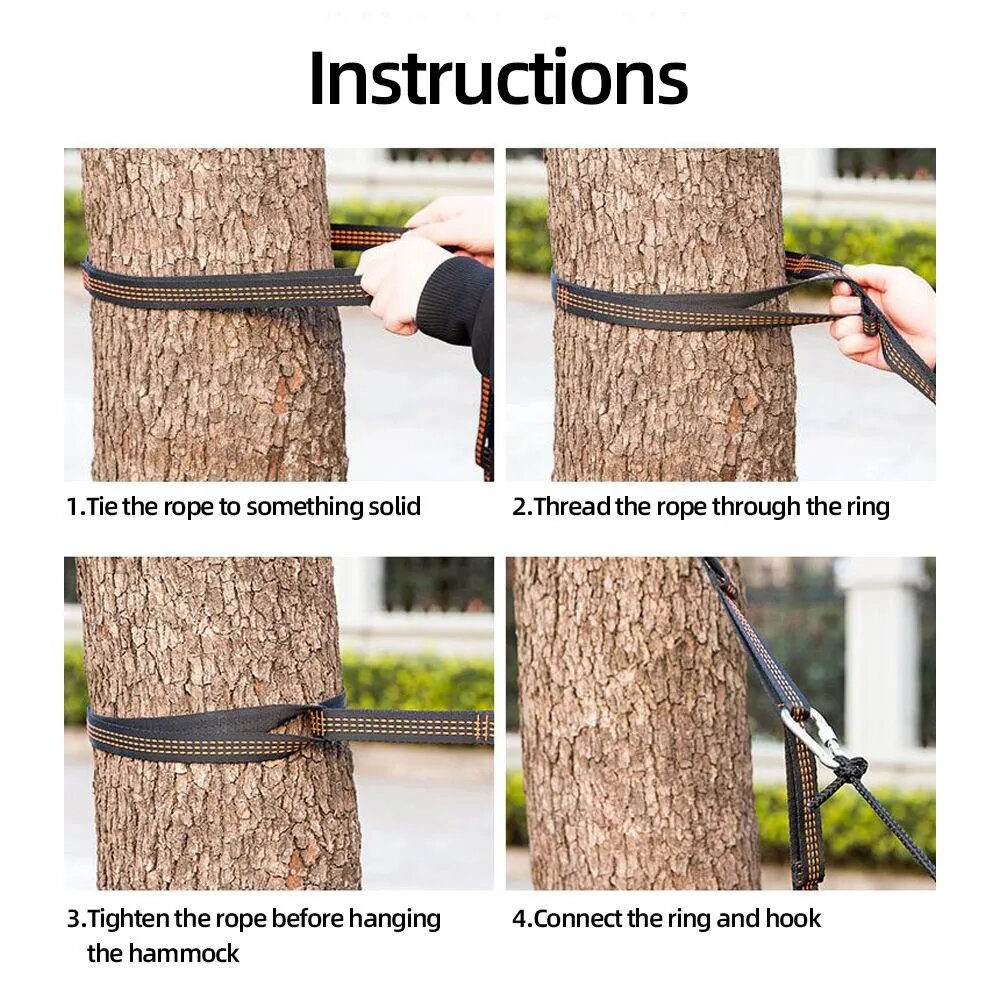 Instructions

1.Tie the rope to something solid

2.Thread the rope through the ring

3.Tighten the rope before hanging the hammock

4.Connect the ring and hook