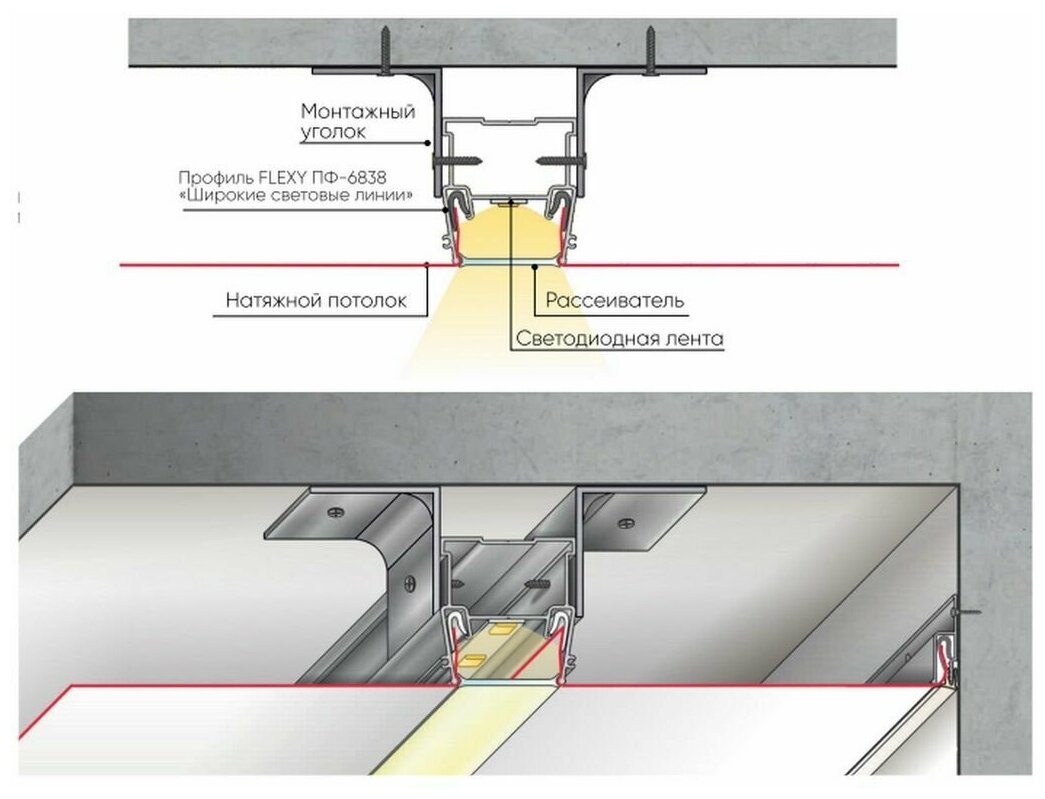 Монтажный уголок

Профиль FLEXY ПФ-6838
«Широкие световые линии»

Натяжной потолок

Рассеиватель

Светодиодная лента