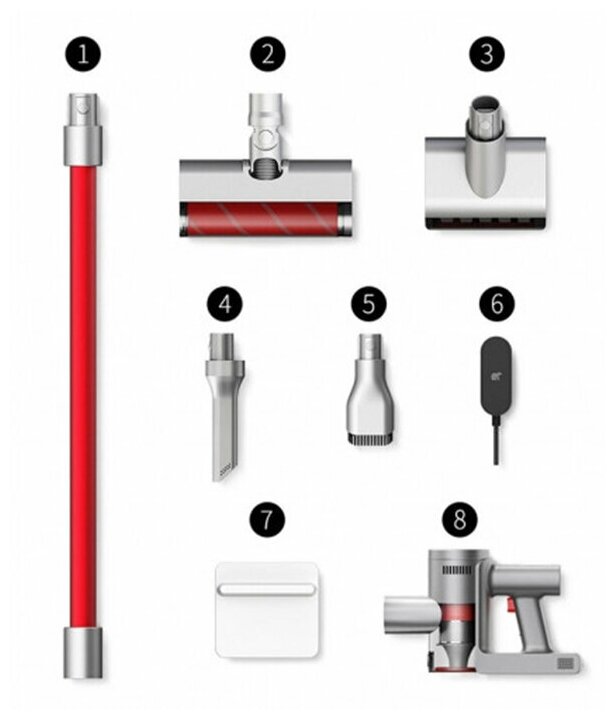 1
2
3
4
5
6
7
8