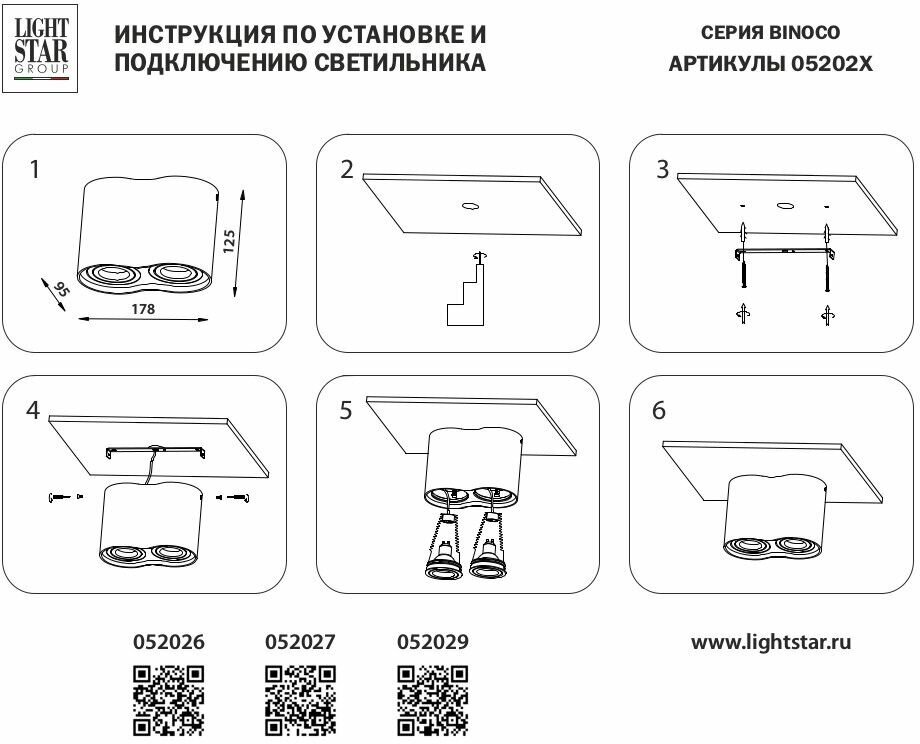 LIGHT STAR GROUP

ИНСТРУКЦИЯ ПО УСТАНОВКЕ И ПОДКЛЮЧЕНИЮ СВЕТИЛЬНИКА

СЕРИЯ BINOCO
АРТИКУЛЫ 05202X

1

125

95

178

2

3

4

5

6

052026

052027

052029

www.lightstar.ru