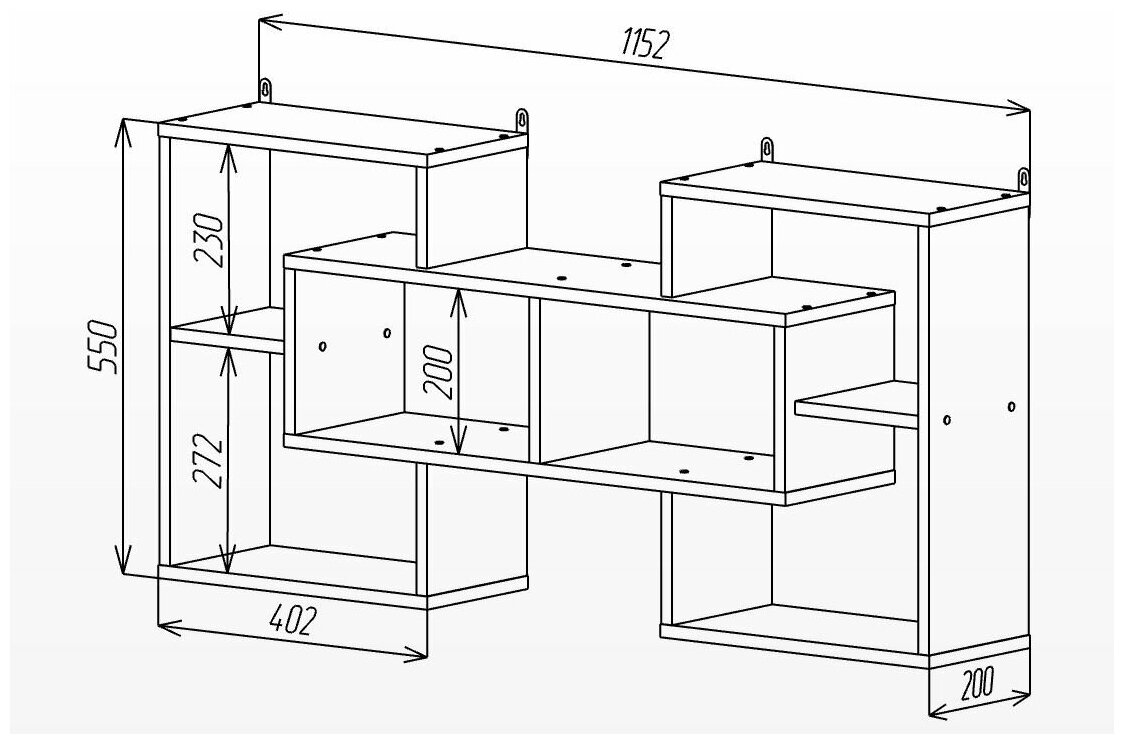 1152

550

230

272

200

402

200