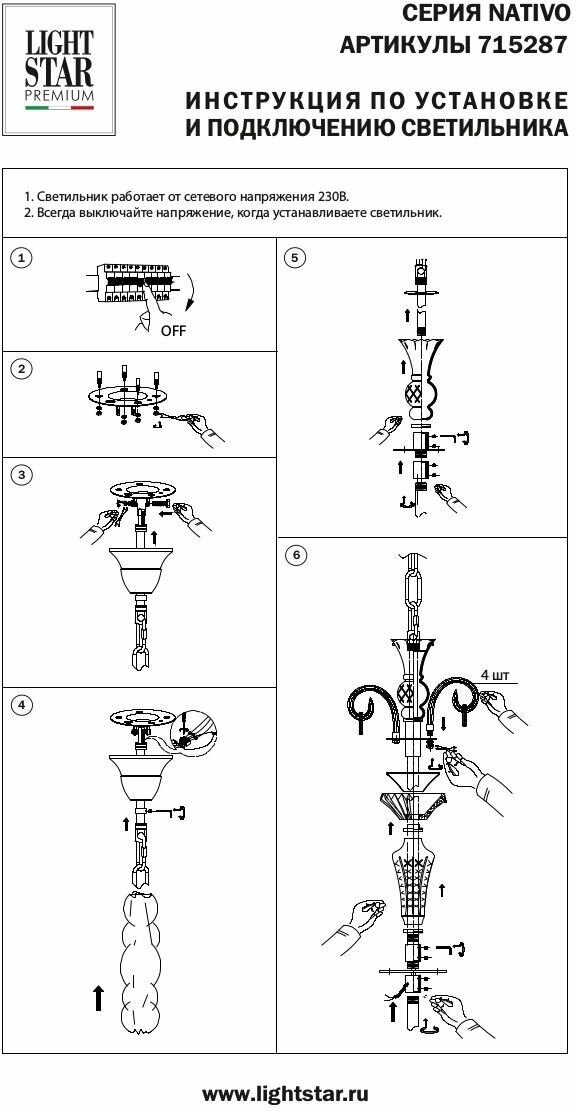 LIGHT STAR PREMIUM

СЕРИЯ NATIVO
АРТИКУЛЫ 715287

ИНСТРУКЦИЯ ПО УСТАНОВКЕ
И ПОДКЛЮЧЕНИЮ СВЕТИЛЬНИКА

1. Светильник работает от сетевого напряжения 230В.
2. Всегда выключайте напряжение, когда устанавливаете светильник.

1

OFF

2

3

4

5

6

4 шт

www.lightstar.ru