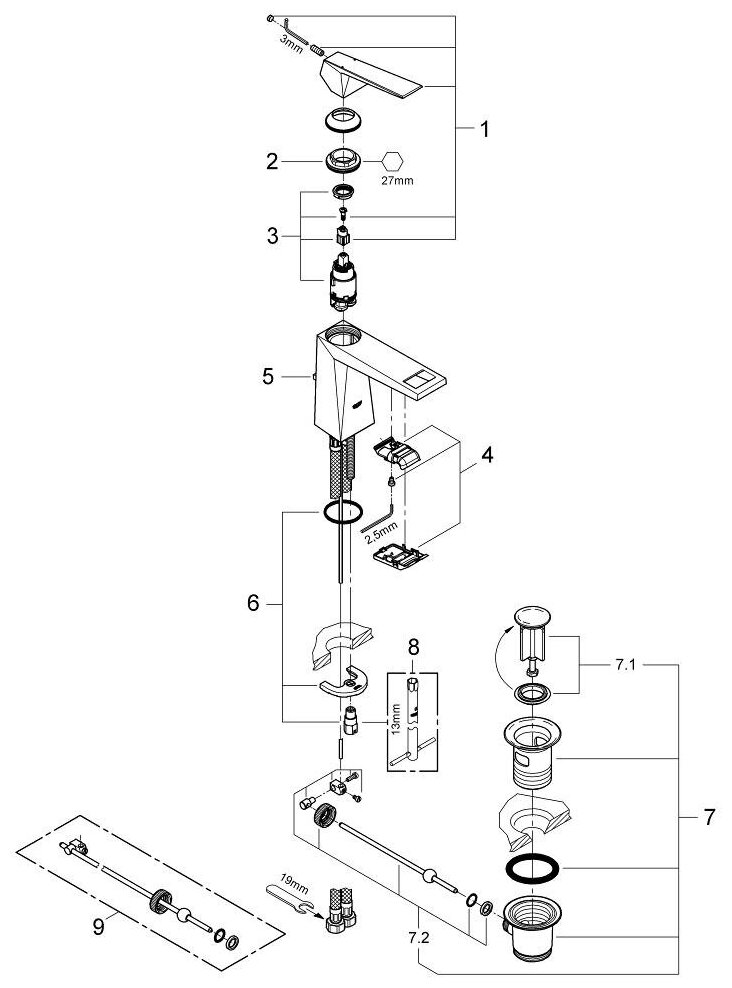 3mm
1
2
27mm
3
5
4
2.5mm
6
8
13mm
7.1
7
19mm
9
7.2