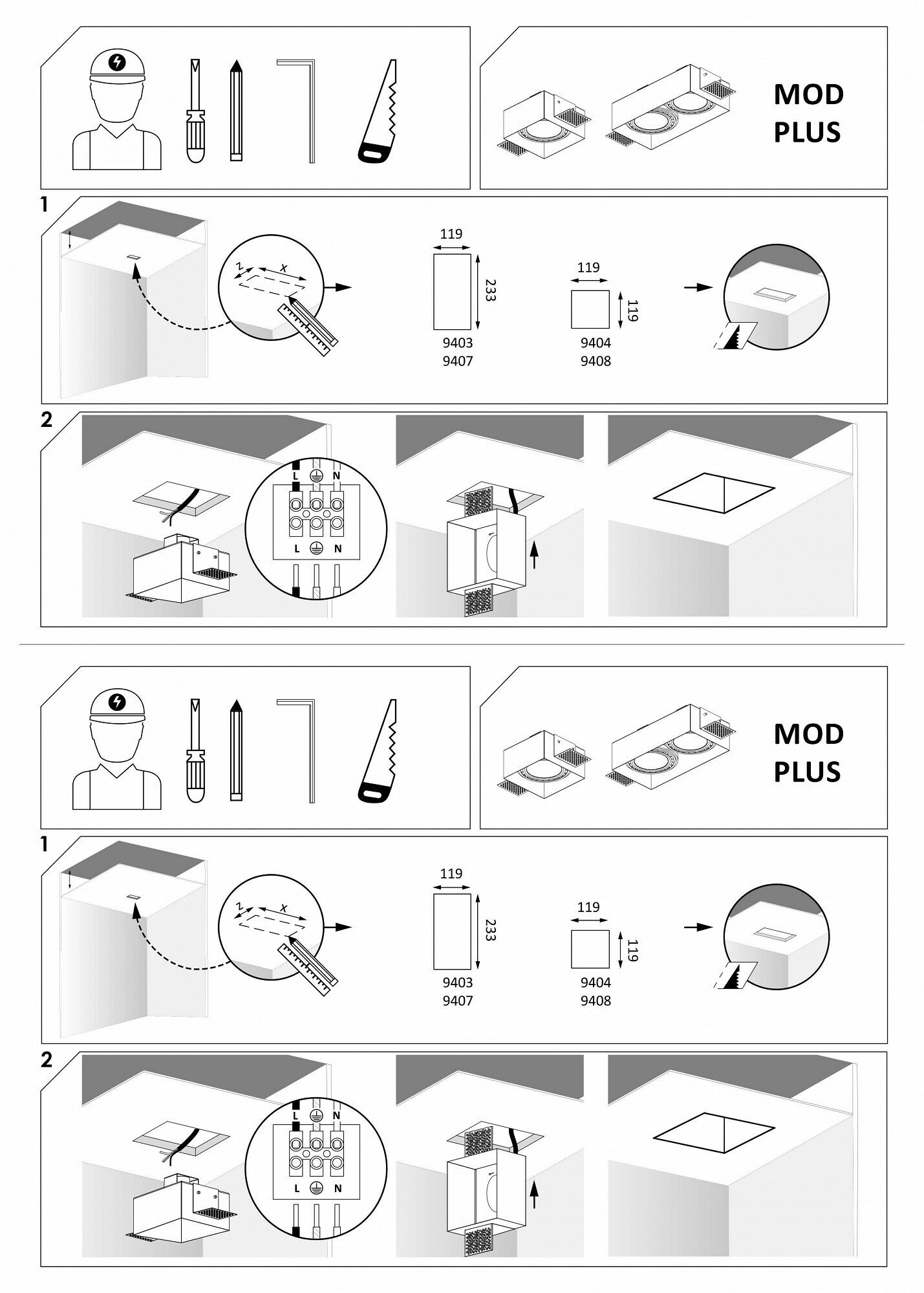 MOD
PLUS

1

z
x

119
233
9403
9407

119
119
9404
9408

2

L
N
L
N

MOD
PLUS

1

z
x

119
233
9403
9407

119
119
9404
9408

2

L
N
L
N