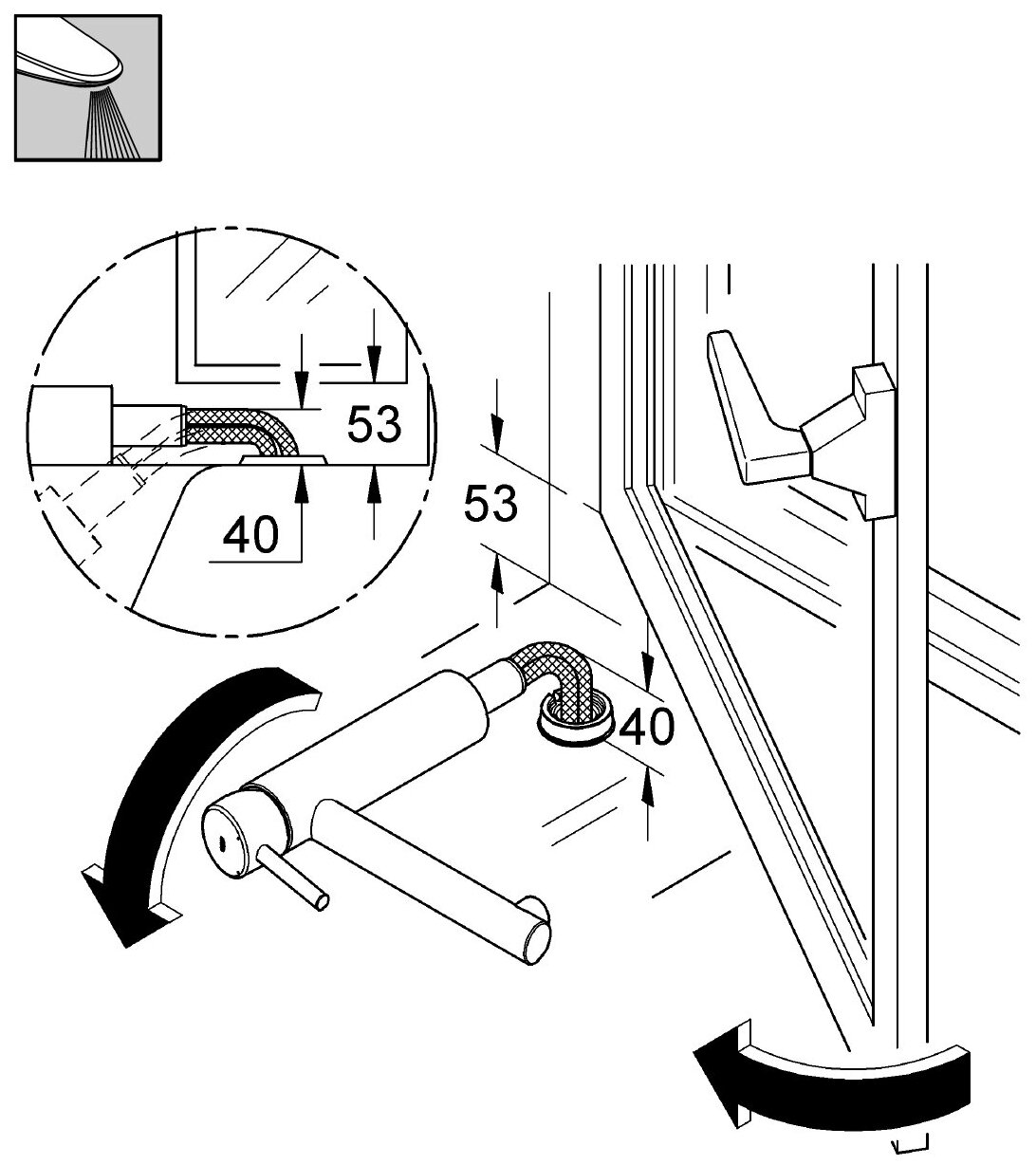 53

40

53

40