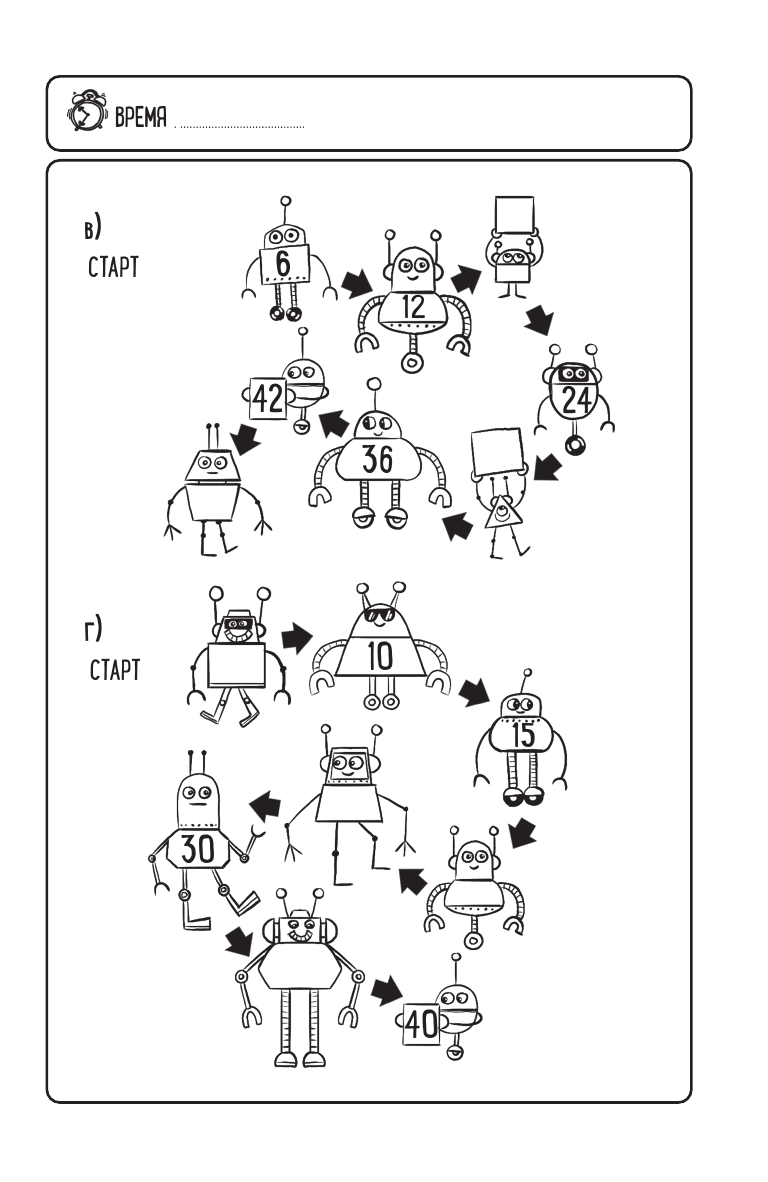 ВРЕМЯ

в)
СТАРТ

6
12
24
36
42

г)
СТАРТ

10
15
30
40