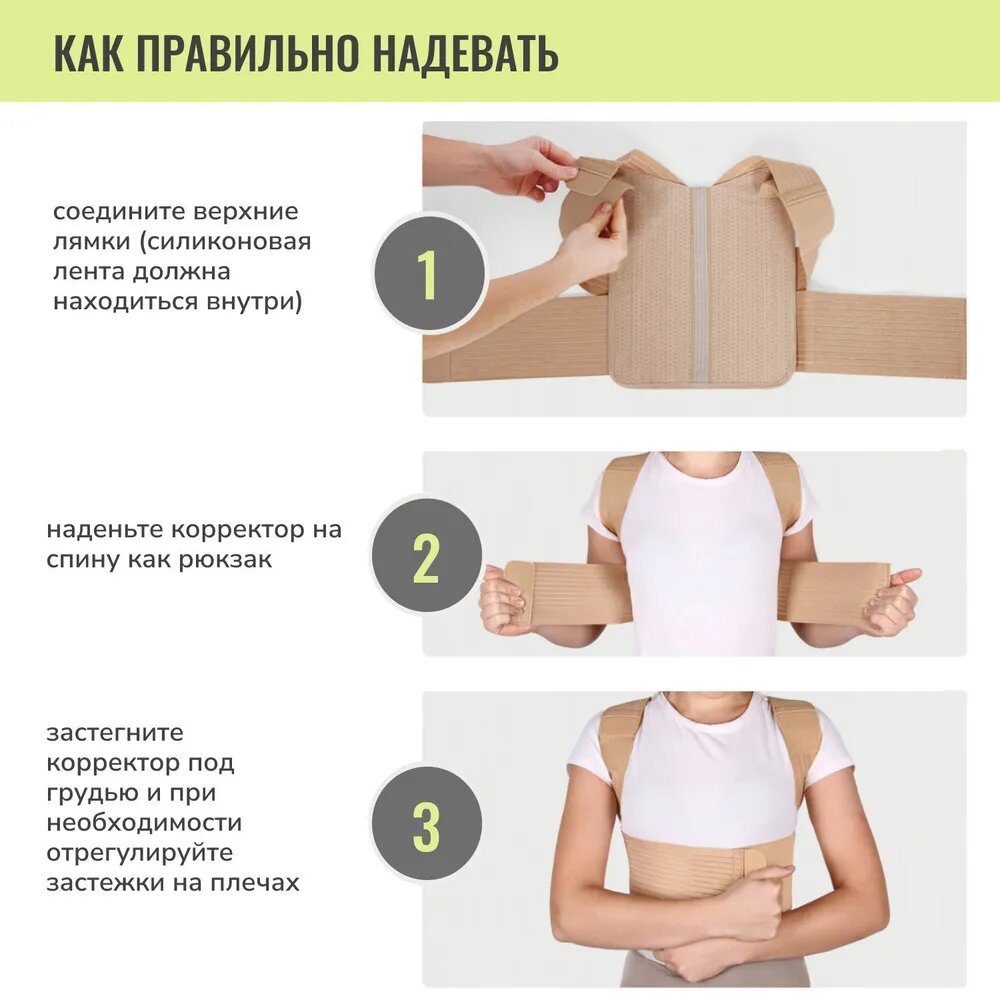 КАК ПРАВИЛЬНО НАДЕВАТЬ

соедините верхние лямки (силиконовая лента должна находиться внутри)

1

наденьте корректор на спину как рюкзак

2

застегните корректор под грудью и при необходимости отрегулируйте застежки на плечах

3