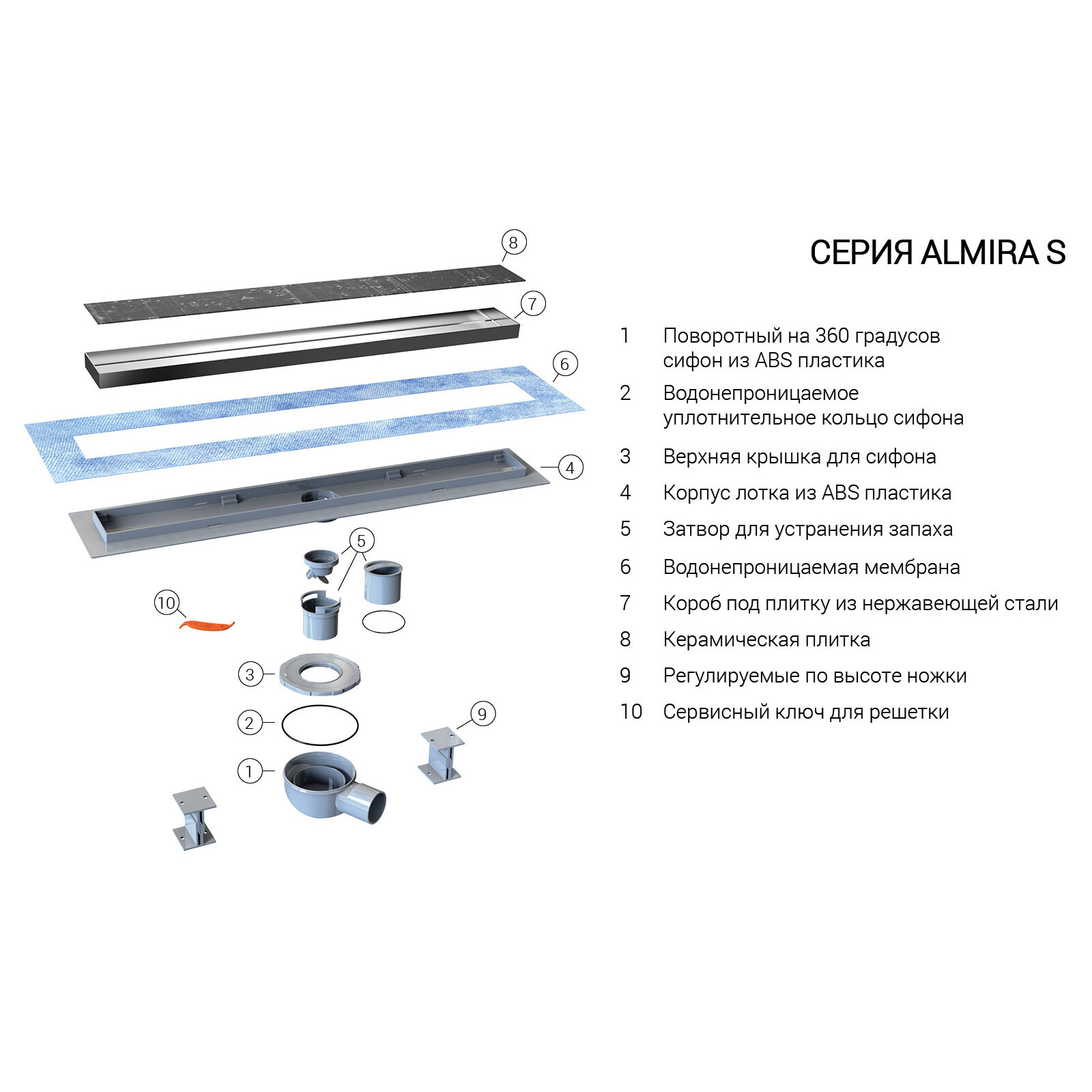 8
7
6
4
5
10
3
2
9
1

СЕРИЯ ALMIRA S

1 Поворотный на 360 градусов сифон из ABS пластика

2 Водонепроницаемое уплотнительное кольцо сифона

3 Верхняя крышка для сифона

4 Корпус лотка из ABS пластика

5 Затвор для устранения запаха

6 Водонепроницаемая мембрана

7 Короб под плитку из нержавеющей стали

8 Керамическая плитка

9 Регулируемые по высоте ножки

10 Сервисный ключ для решетки