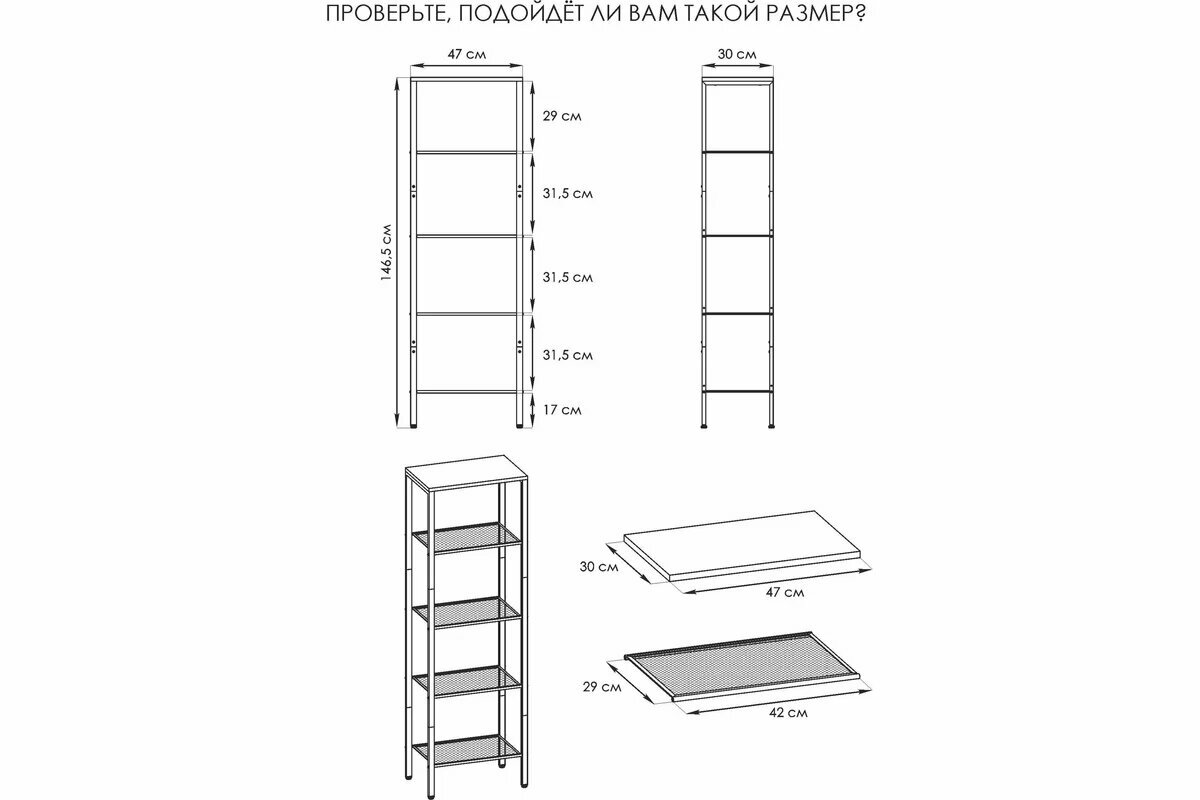 ПРОВЕРЬТЕ, ПОДОЙДЁТ ЛИ ВАМ ТАКОЙ РАЗМЕР?

47 см
146,5 см
29 см
31,5 см
31,5 см
31,5 см
17 см

30 см

30 см
47 см

29 см
42 см