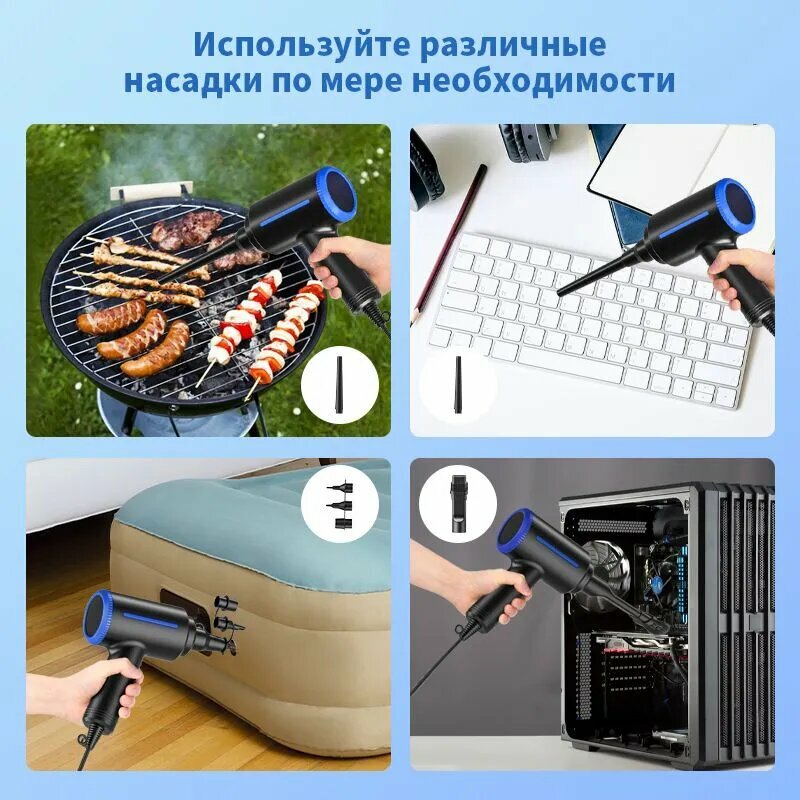 Используйте различные насадки по мере необходимости