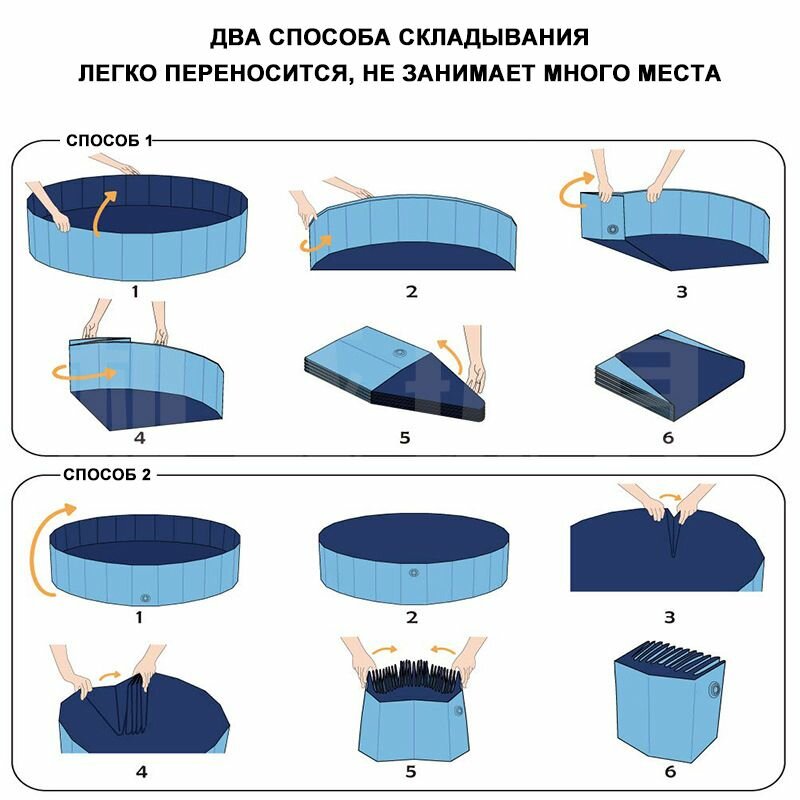 ДВА СПОСОБА СКЛАДЫВАНИЯ
ЛЕГКО ПЕРЕНОСИТСЯ, НЕ ЗАНИМАЕТ МНОГО МЕСТА

СПОСОБ 1

1

2

3

4

5

6

СПОСОБ 2

1

2

3

4

5

6