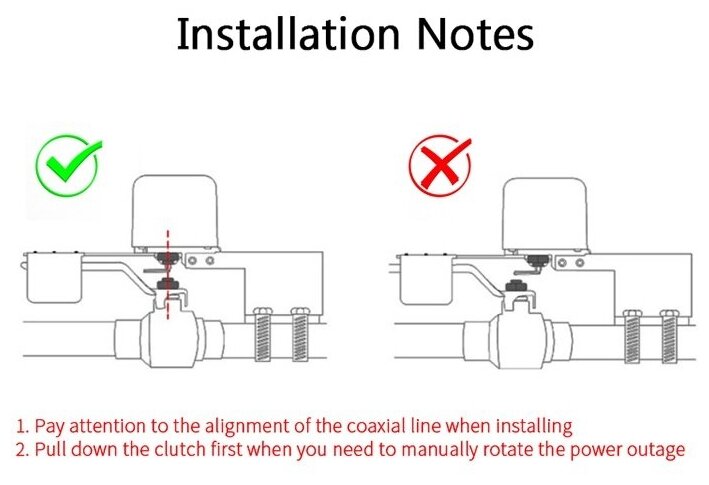 Installation Notes

1. Pay attention to the alignment of the coaxial line when installing
2. Pull down the clutch first when you need to manually rotate the power outage