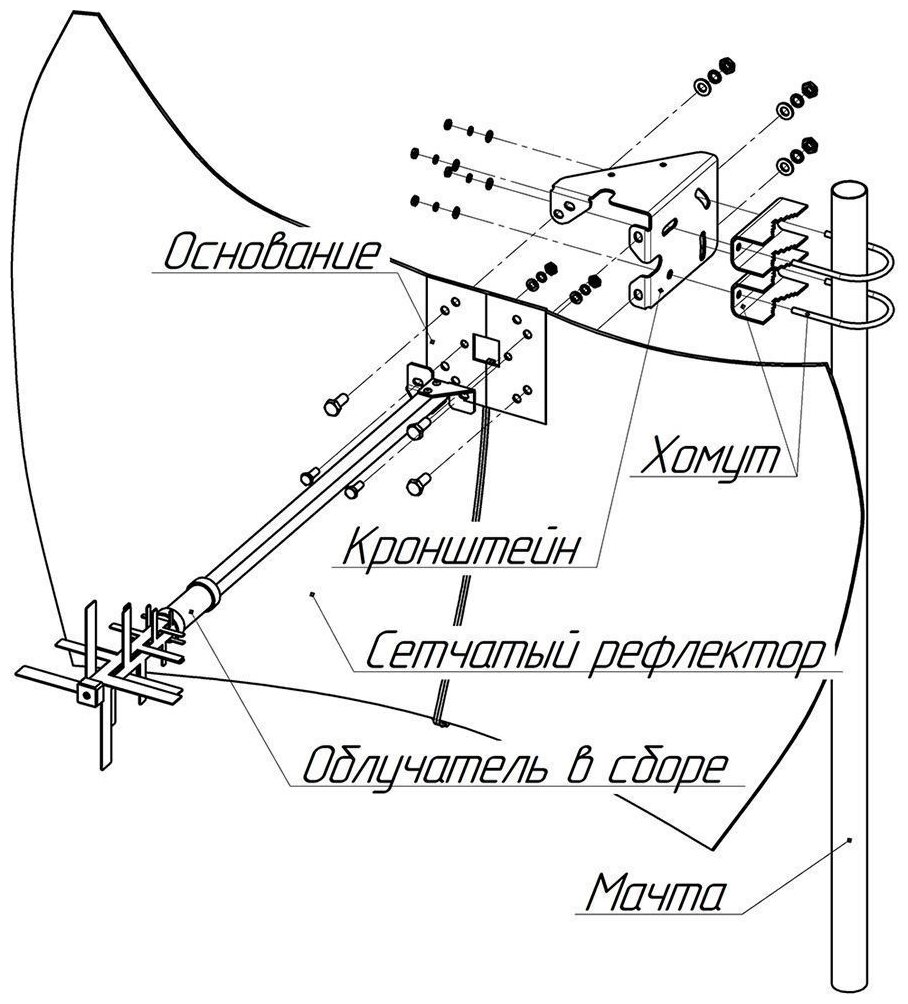 Основание

Хомут

Кронштейн

Сетчатый рефлектор

Облучатель в сборе

Мачта