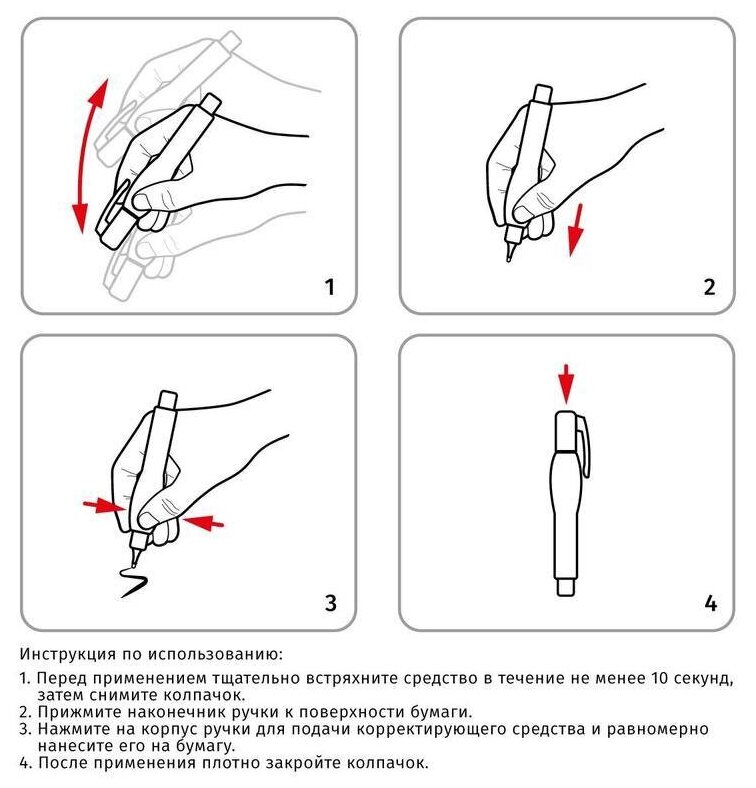 1

2

3

4

Инструкция по использованию:

1. Перед применением тщательно встряхните средство в течение не менее 10 секунд, затем снимите колпачок.
2. Прижмите наконечник ручки к поверхности бумаги.
3. Нажмите на корпус ручки для подачи корректирующего средства и равномерно нанесите его на бумагу.
4. После применения плотно закройте колпачок.