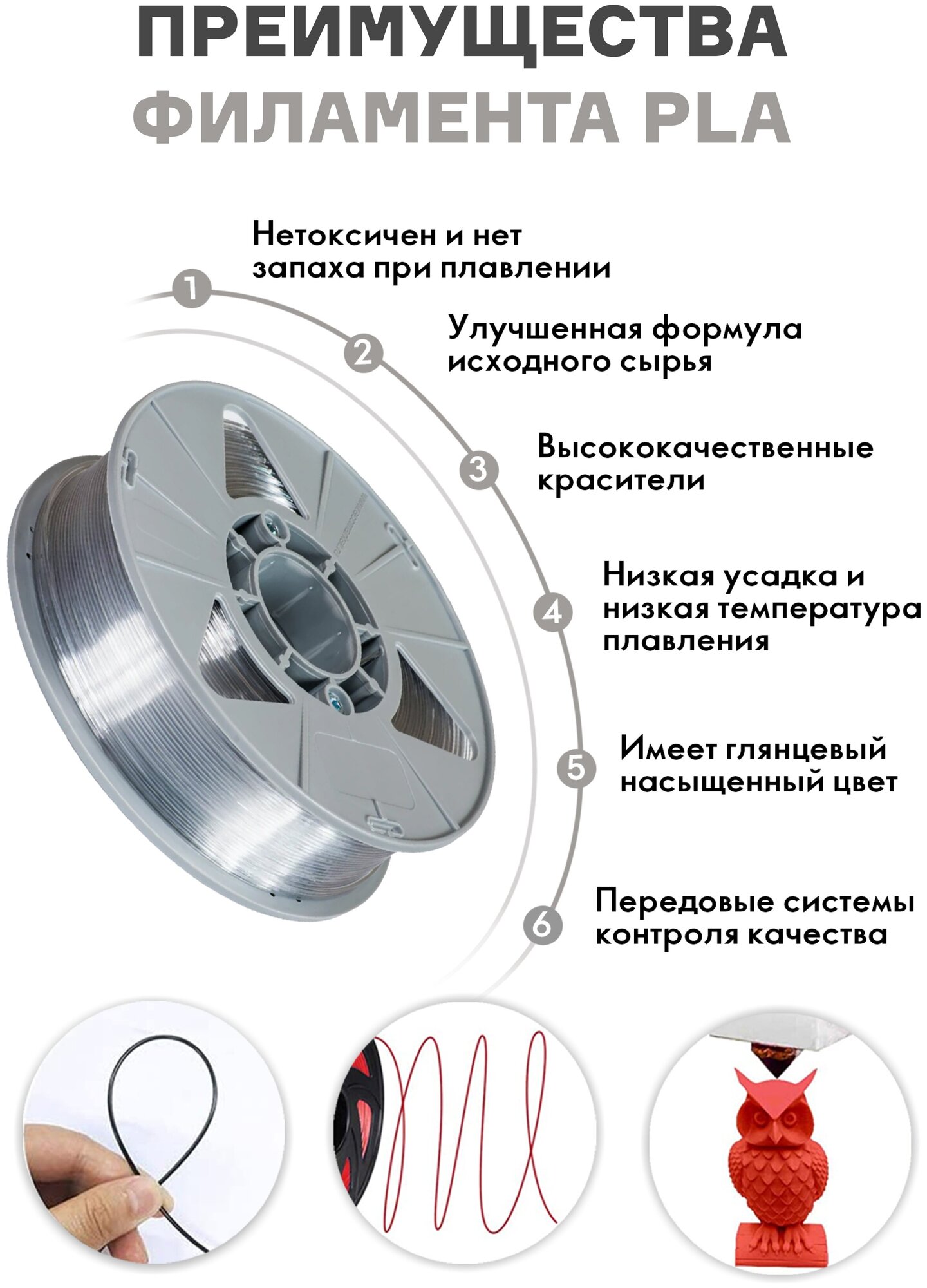 ПРЕИМУЩЕСТВА ФИЛАМЕНТА PLA

1 Нетоксичен и нет запаха при плавлении

2 Улучшенная формула исходного сырья

3 Высококачественные красители

4 Низкая усадка и низкая температура плавления

5 Имеет глянцевый насыщенный цвет

6 Передовые системы контроля качества