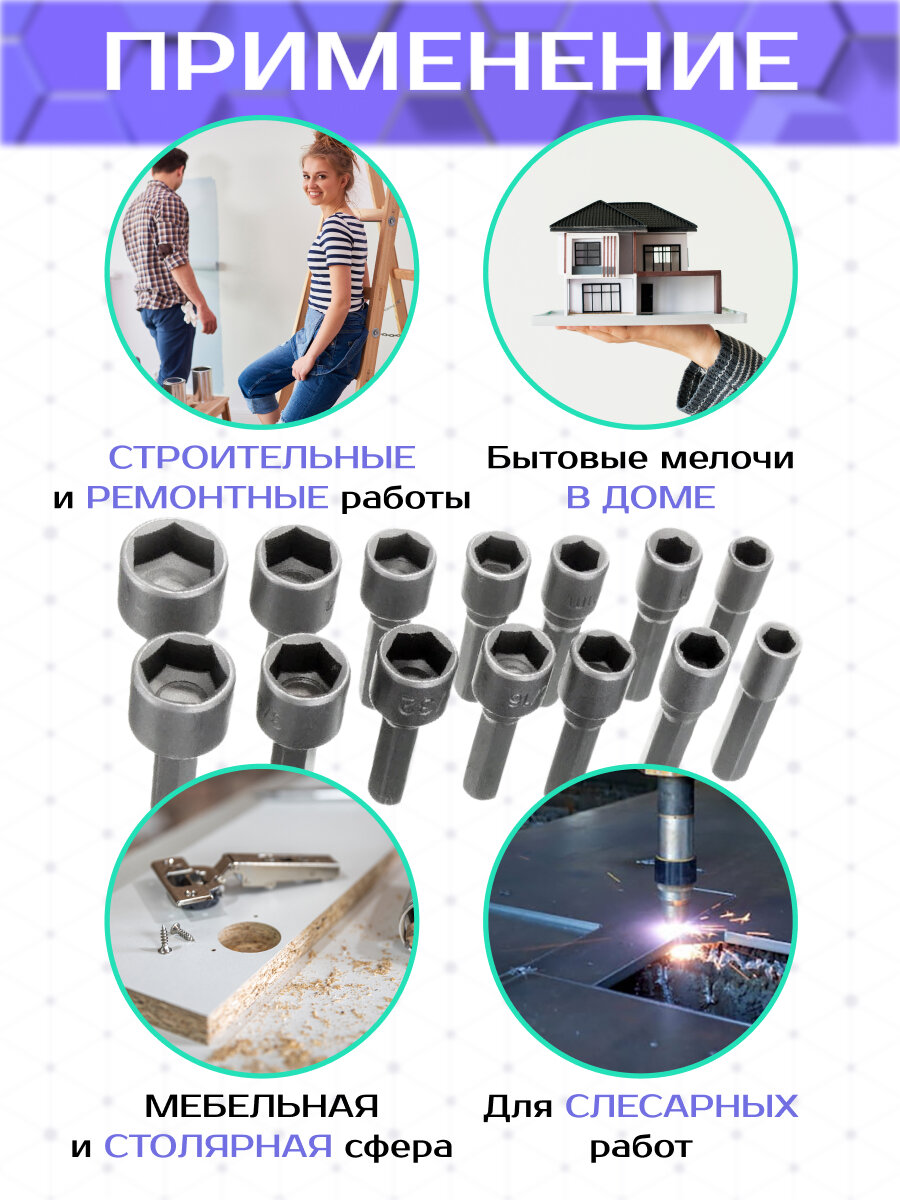 ПРИМЕНЕНИЕ

СТРОИТЕЛЬНЫЕ и РЕМОНТНЫЕ работы

Бытовые мелочи В ДОМЕ

МЕБЕЛЬНАЯ и СТОЛЯРНАЯ сфера

Для СЛЕСАРНЫХ работ