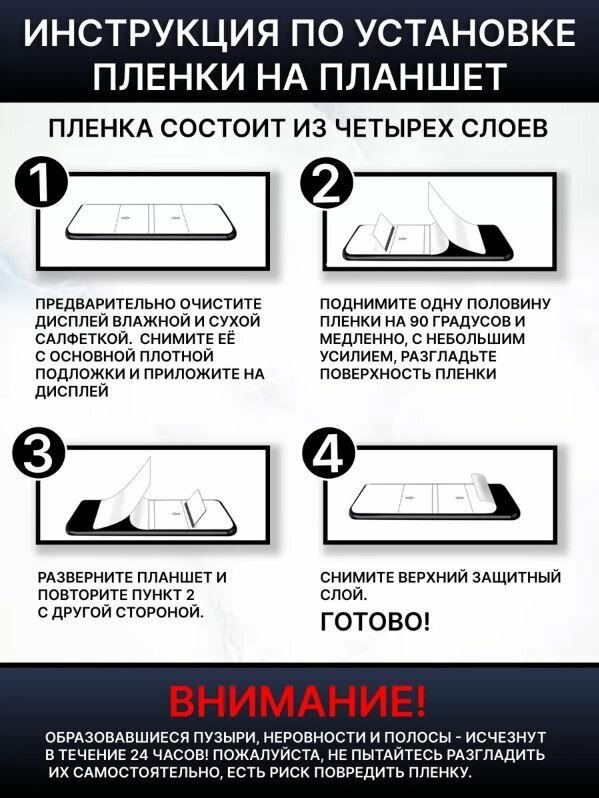 ИНСТРУКЦИЯ ПО УСТАНОВКЕ ПЛЕНКИ НА ПЛАНШЕТ

ПЛЕНКА СОСТОИТ ИЗ ЧЕТЫРЕХ СЛОЕВ

1

ПРЕДВАРИТЕЛЬНО ОЧИСТИТЕ ДИСПЛЕЙ ВЛАЖНОЙ И СУХОЙ САЛФЕТКОЙ. СНИМИТЕ ЕЁ С ОСНОВНОЙ ПЛОТНОЙ ПОДЛОЖКИ И ПРИЛОЖИТЕ НА ДИСПЛЕЙ

2

ПОДНИМИТЕ ОДНУ ПОЛОВИНУ ПЛЕНКИ НА 90 ГРАДУСОВ И МЕДЛЕННО, С НЕБОЛЬШИМ УСИЛИЕМ, РАЗГЛАДЬТЕ ПОВЕРХНОСТЬ ПЛЕНКИ

3

РАЗВЕРНИТЕ ПЛАНШЕТ И ПОВТОРИТЕ ПУНКТ 2 С ДРУГОЙ СТОРОНОЙ.

4

СНИМИТЕ ВЕРХНИЙ ЗАЩИТНЫЙ СЛОЙ.

ГОТОВО!

ВНИМАНИЕ!

ОБРАЗОВАВШИЕСЯ ПУЗЫРИ, НЕРОВНОСТИ И ПОЛОСЫ - ИСЧЕЗНУТ В ТЕЧЕНИЕ 24 ЧАСОВ! ПОЖАЛУЙСТА, НЕ ПЫТАЙТЕСЬ РАЗГЛАДИТЬ ИХ САМОСТОЯТЕЛЬНО, ЕСТЬ РИСК ПОВРЕДИТЬ ПЛЕНКУ.