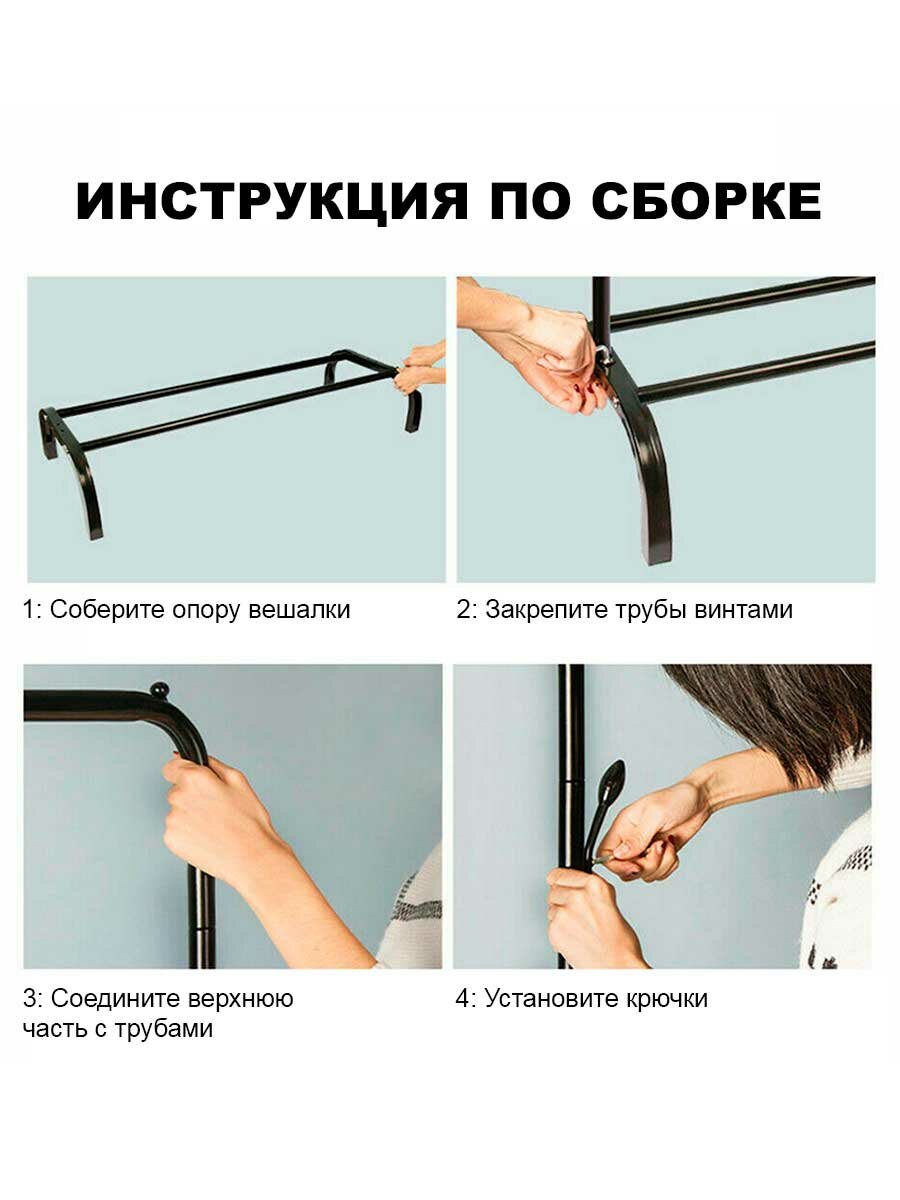 ИНСТРУКЦИЯ ПО СБОРКЕ

1: Соберите опору вешалки

2: Закрепите трубы винтами

3: Соедините верхнюю часть с трубами

4: Установите крючки