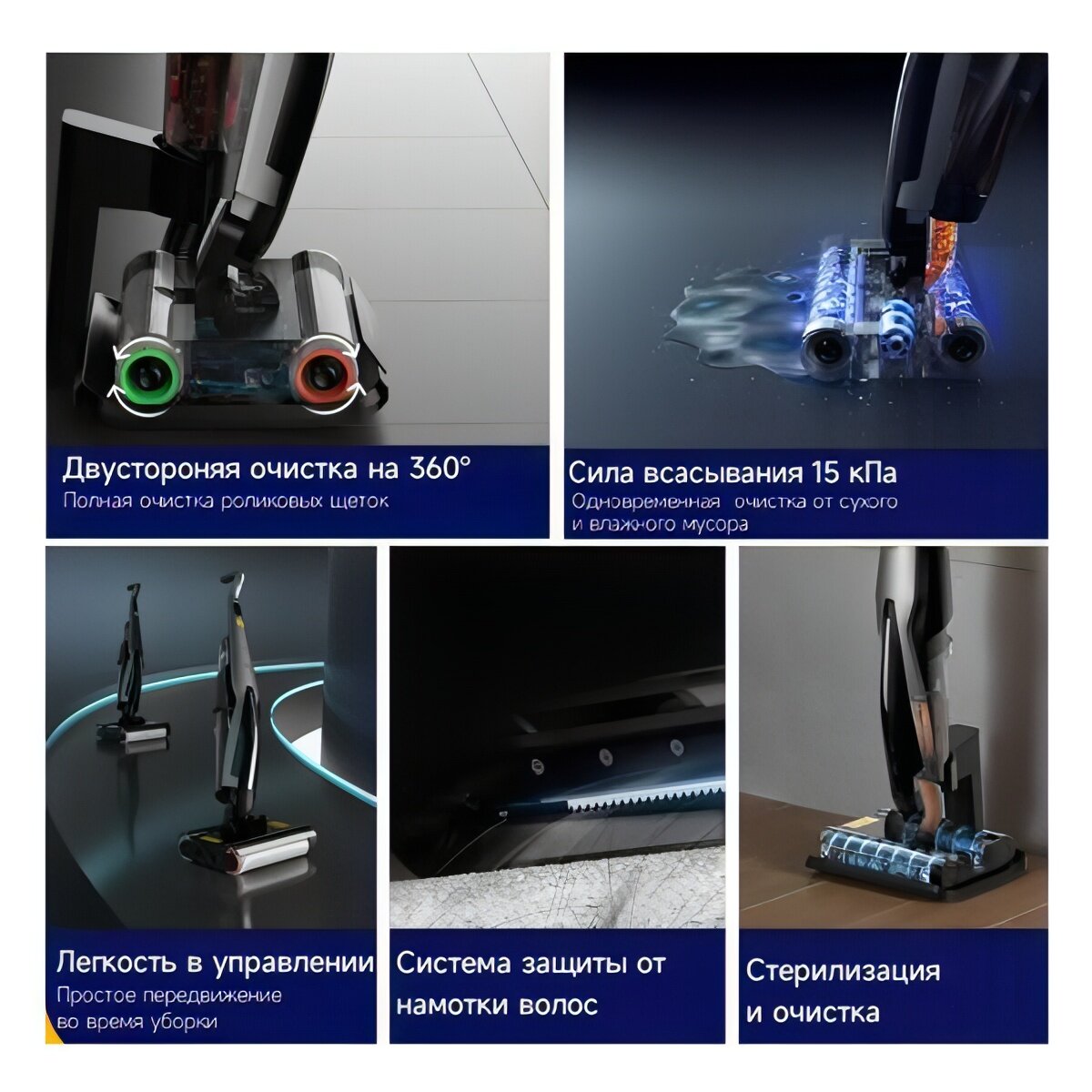 Двустороняя очистка на 360°
Полная очистка роликовых щеток

Сила всасывания 15 кПа
Одновременная очистка от сухого и влажного мусора

Легкость в управлении
Простое передвижение во время уборки

Система защиты от намотки волос

Стерилизация и очистка