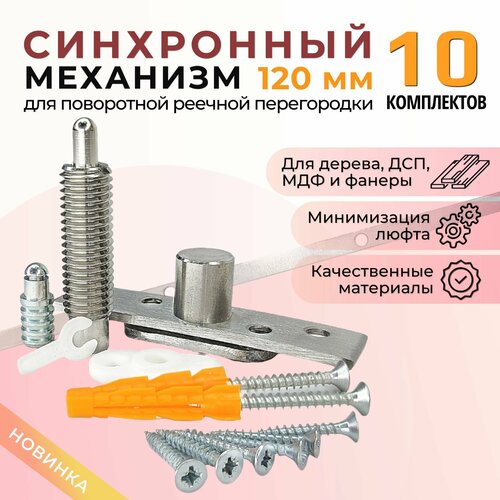 СИНХРОННЫЙ МЕХАНИЗМ 120 мм
для поворотной реечной перегородки

10
КОМПЛЕКТОВ

Для дерева, ДСП, МДФ и фанеры

Минимизация люфта

Качественные материалы

НОВИНКА