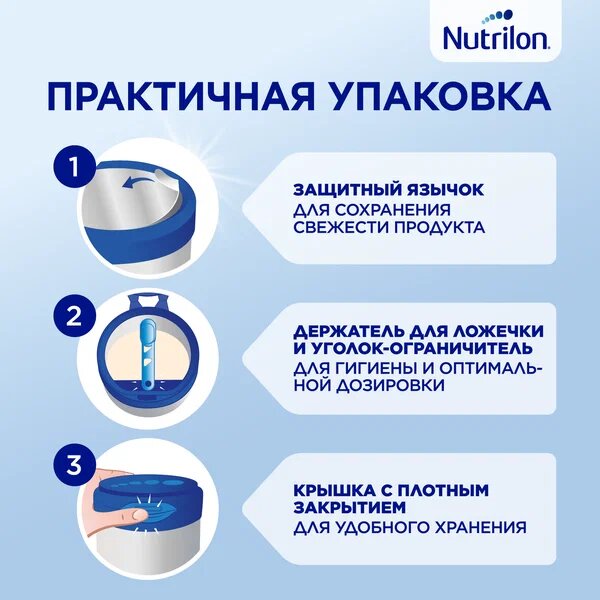 Nutrilon

ПРАКТИЧНАЯ УПАКОВКА

1

ЗАЩИТНЫЙ ЯЗЫЧОК
ДЛЯ СОХРАНЕНИЯ СВЕЖЕСТИ ПРОДУКТА

2

ДЕРЖАТЕЛЬ ДЛЯ ЛОЖЕЧКИ И УГОЛОК-ОГРАНИЧИТЕЛЬ
ДЛЯ ГИГИЕНЫ И ОПТИМАЛЬНОЙ ДОЗИРОВКИ

3

КРЫШКА С ПЛОТНЫМ ЗАКРЫТИЕМ
ДЛЯ УДОБНОГО ХРАНЕНИЯ