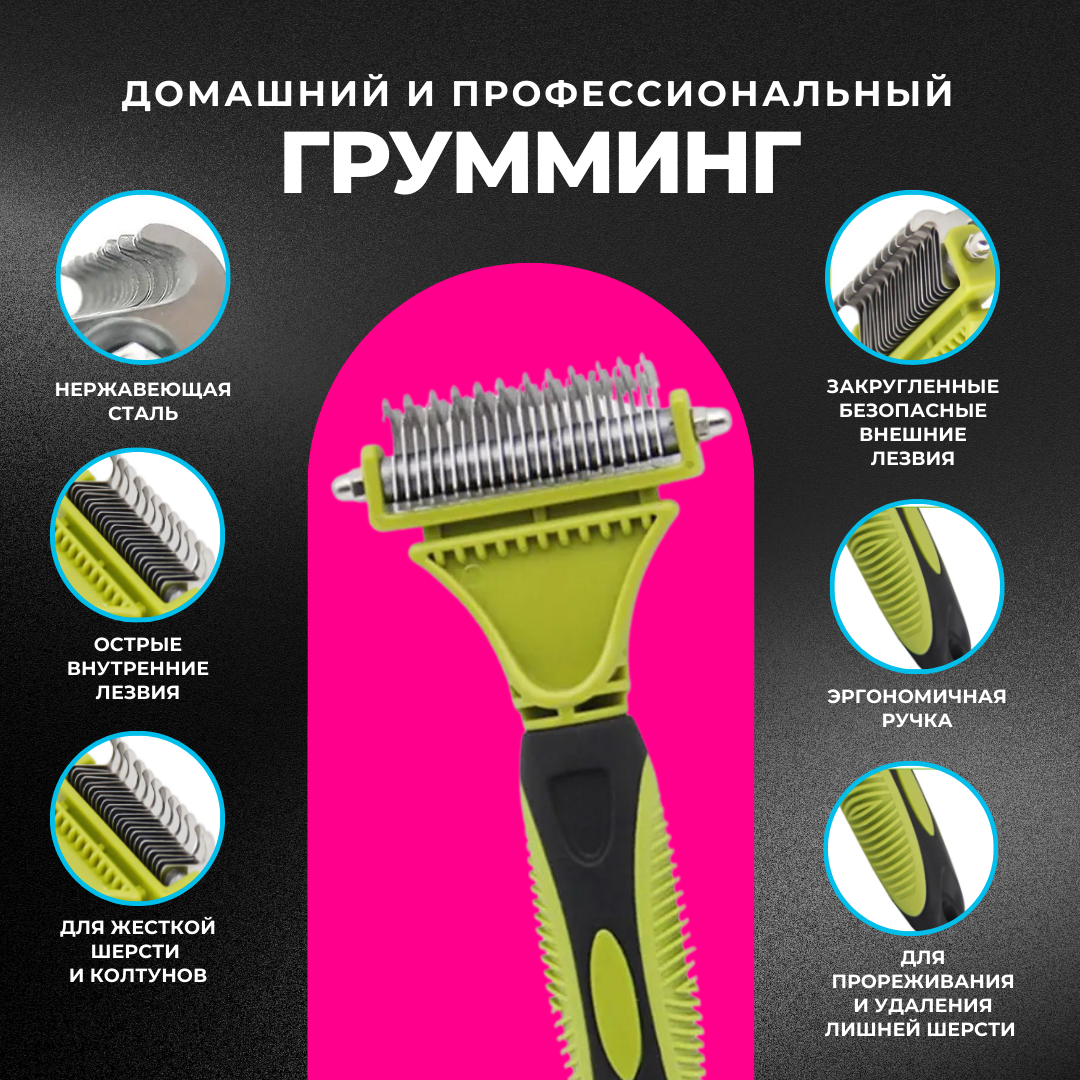 ДОМАШНИЙ И ПРОФЕССИОНАЛЬНЫЙ
ГРУММИНГ

НЕРЖАВЕЮЩАЯ СТАЛЬ

ОСТРЫЕ ВНУТРЕННИЕ ЛЕЗВИЯ

ДЛЯ ЖЕСТКОЙ ШЕРСТИ И КОЛТУНОВ

ЗАКРУГЛЕННЫЕ БЕЗОПАСНЫЕ ВНЕШНИЕ ЛЕЗВИЯ

ЭРГОНОМИЧНАЯ РУЧКА

ДЛЯ ПРОРЕЖИВАНИЯ И УДАЛЕНИЯ ЛИШНЕЙ ШЕРСТИ