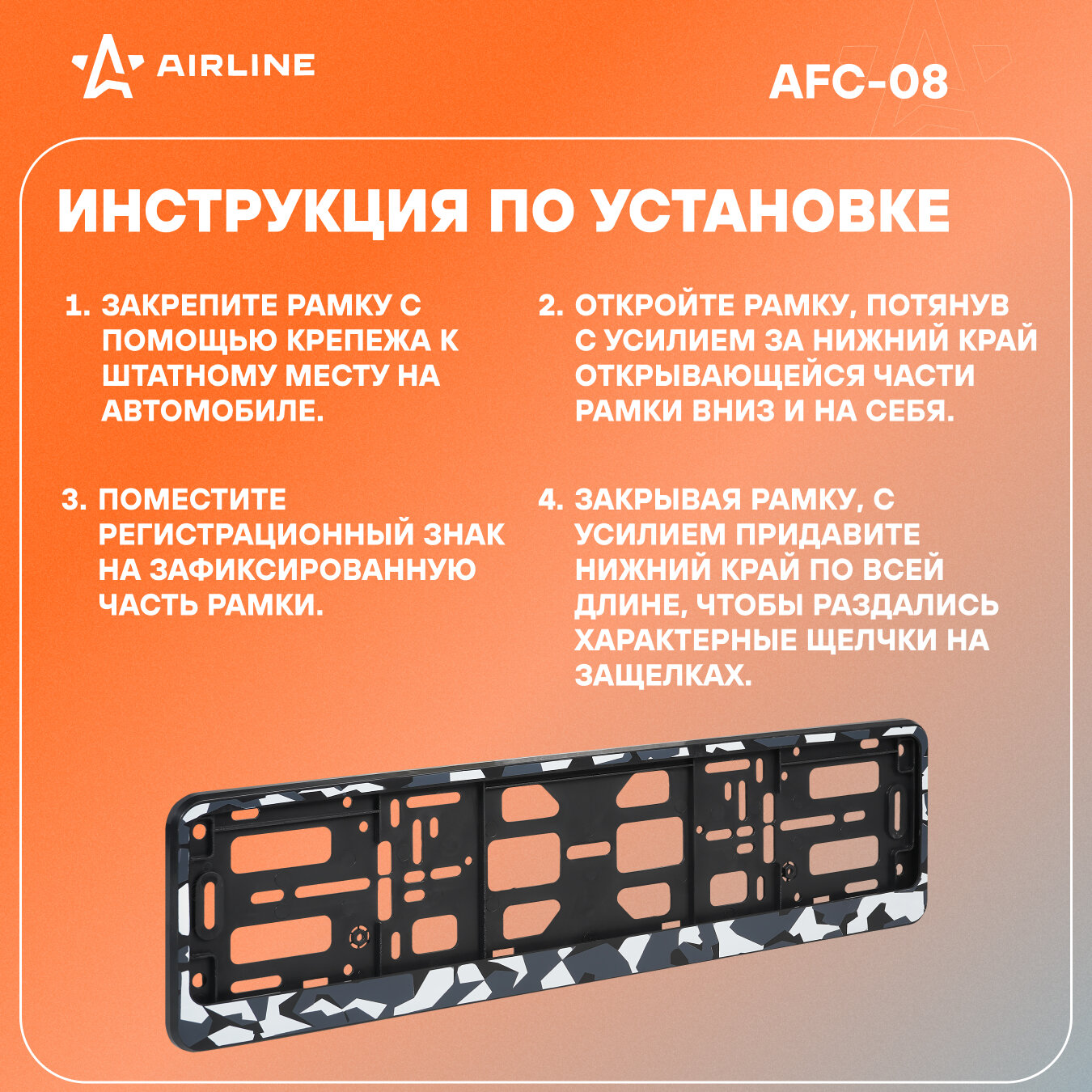 AIRLINE

AFC-08

ИНСТРУКЦИЯ ПО УСТАНОВКЕ

1. ЗАКРЕПИТЕ РАМКУ С ПОМОЩЬЮ КРЕПЕЖА К ШТАТНОМУ МЕСТУ НА АВТОМОБИЛЕ.

2. ОТКРОЙТЕ РАМКУ, ПОТЯНУВ С УСИЛИЕМ ЗА НИЖНИЙ КРАЙ ОТКРЫВАЮЩЕЙСЯ ЧАСТИ РАМКИ ВНИЗ И НА СЕБЯ.

3. ПОМЕСТИТЕ РЕГИСТРАЦИОННЫЙ ЗНАК НА ЗАФИКСИРОВАННУЮ ЧАСТЬ РАМКИ.

4. ЗАКРЫВАЯ РАМКУ, С УСИЛИЕМ ПРИДАВИТЕ НИЖНИЙ КРАЙ ПО ВСЕЙ ДЛИНЕ, ЧТОБЫ РАЗДАЛИСЬ ХАРАКТЕРНЫЕ ЩЕЛЧКИ НА ЗАЩЕЛКАХ.