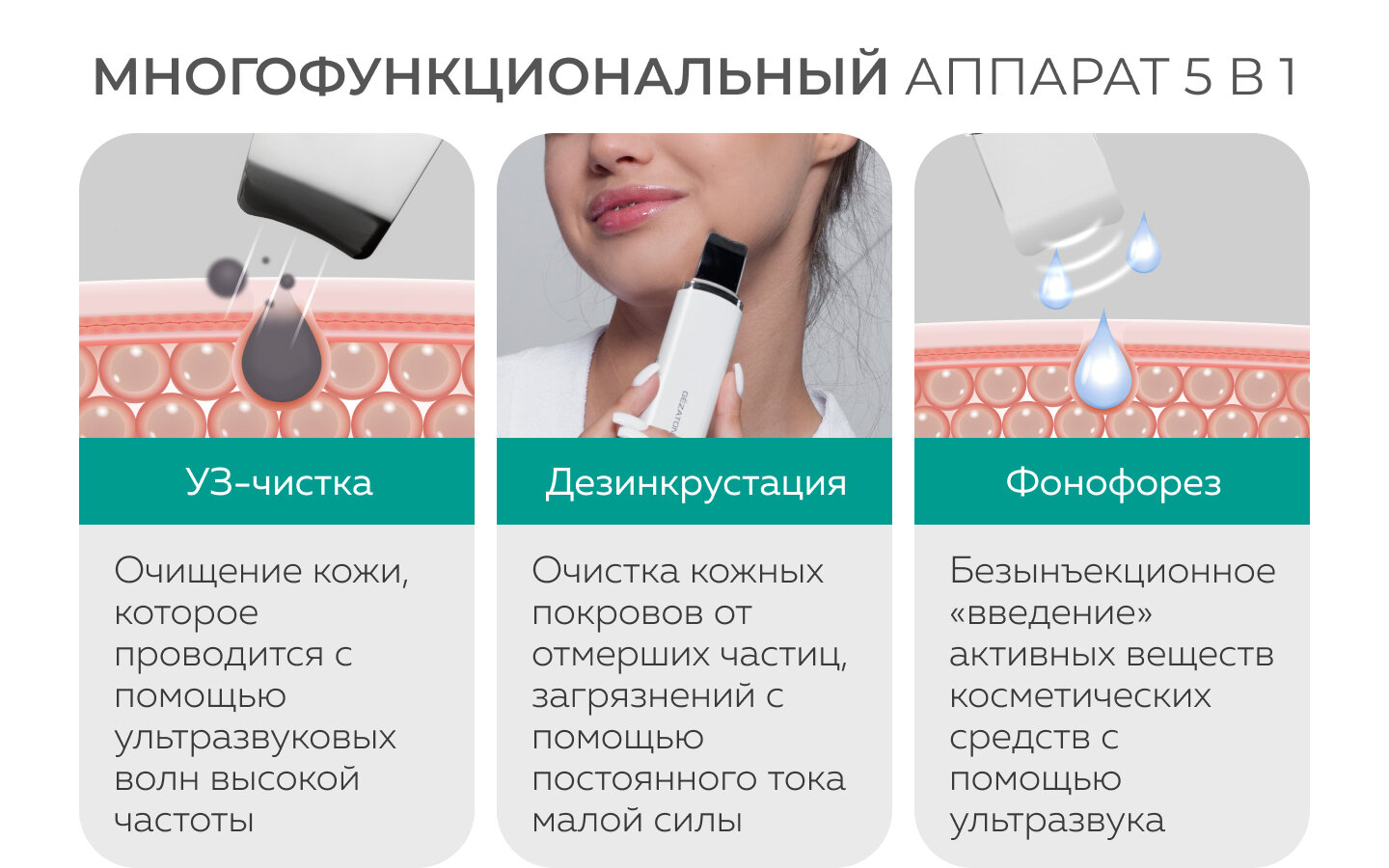 МНОГОФУНКЦИОНАЛЬНЫЙ АППАРАТ 5 В 1

GEZATONE

УЗ-чистка

Очищение кожи, которое проводится с помощью ультразвуковых волн высокой частоты

Дезинкрустация

Очистка кожных покровов от отмерших частиц, загрязнений с помощью постоянного тока малой силы

Фонофорез

Безынъекционное «введение» активных веществ косметических средств с помощью ультразвука