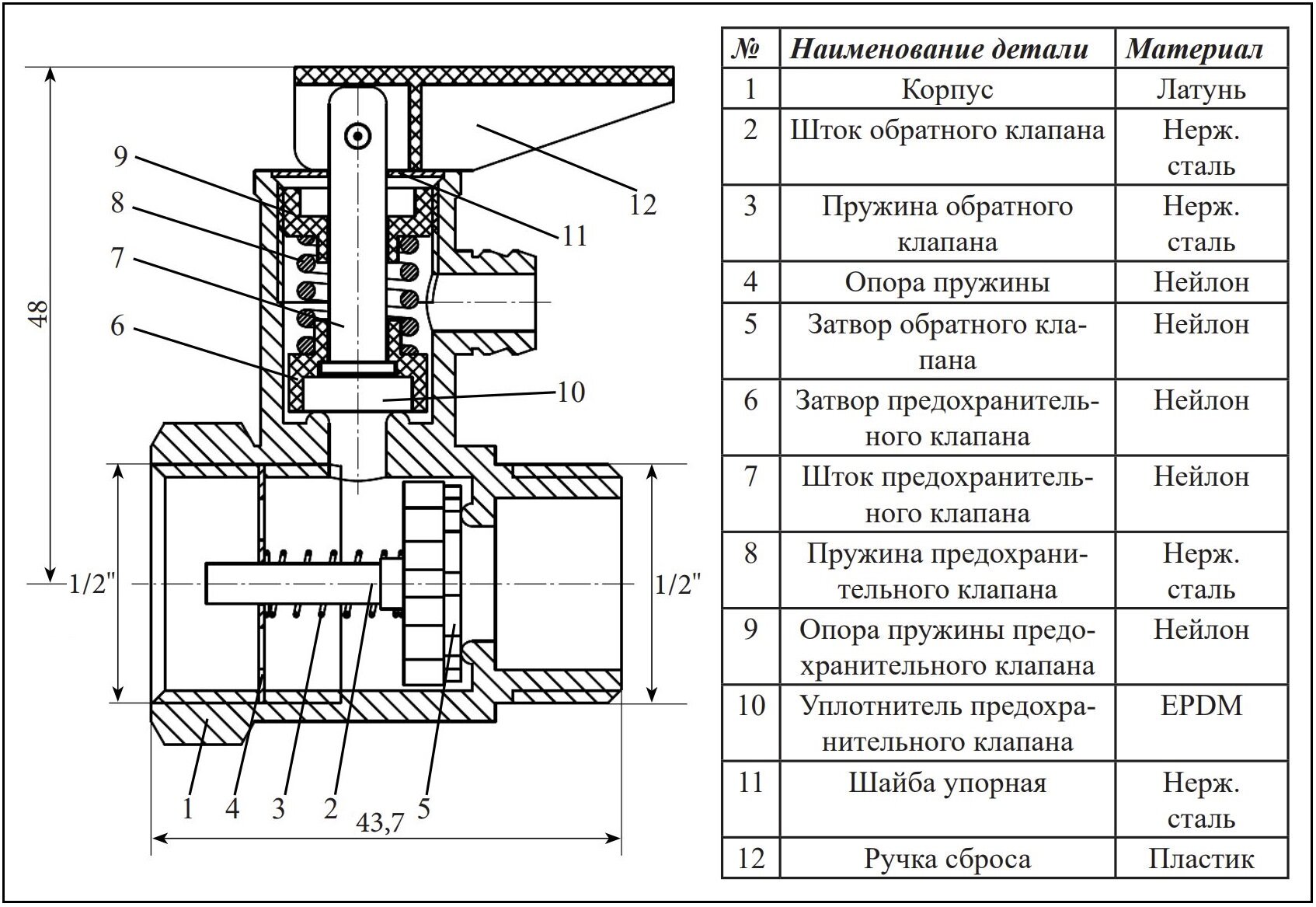 48

9

8

7

6

12

11

10

1/2"

1/2"

1 4 3 2 5

43,7

| № | Наименование детали | Материал |
|---|---|---|
| 1 | Корпус | Латунь |
| 2 | Шток обратного клапана | Нерж. сталь |
| 3 | Пружина обратного клапана | Нерж. сталь |
| 4 | Опора пружины | Нейлон |
| 5 | Затвор обратного клапана | Нейлон |
| 6 | Затвор предохранительного клапана | Нейлон |
| 7 | Шток предохранительного клапана | Нейлон |
| 8 | Пружина предохранительного клапана | Нерж. сталь |
| 9 | Опора пружины предохранительного клапана | Нейлон |
| 10 | Уплотнитель предохранительного клапана | EPDM |
| 11 | Шайба упорная | Нерж. сталь |
| 12 | Ручка сброса | Пластик |