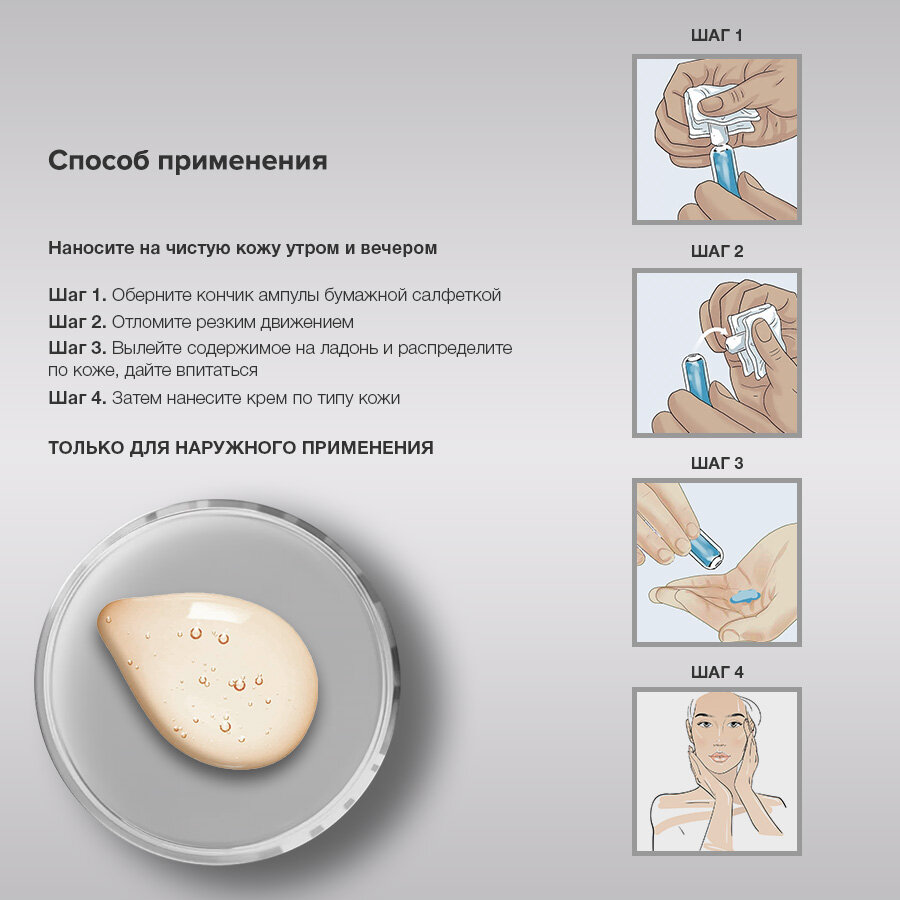 Способ применения

Наносите на чистую кожу утром и вечером

Шаг 1. Оберните кончик ампулы бумажной салфеткой
Шаг 2. Отломите резким движением
Шаг 3. Вылейте содержимое на ладонь и распределите по коже, дайте впитаться
Шаг 4. Затем нанесите крем по типу кожи

ТОЛЬКО ДЛЯ НАРУЖНОГО ПРИМЕНЕНИЯ

ШАГ 1

ШАГ 2

ШАГ 3

ШАГ 4