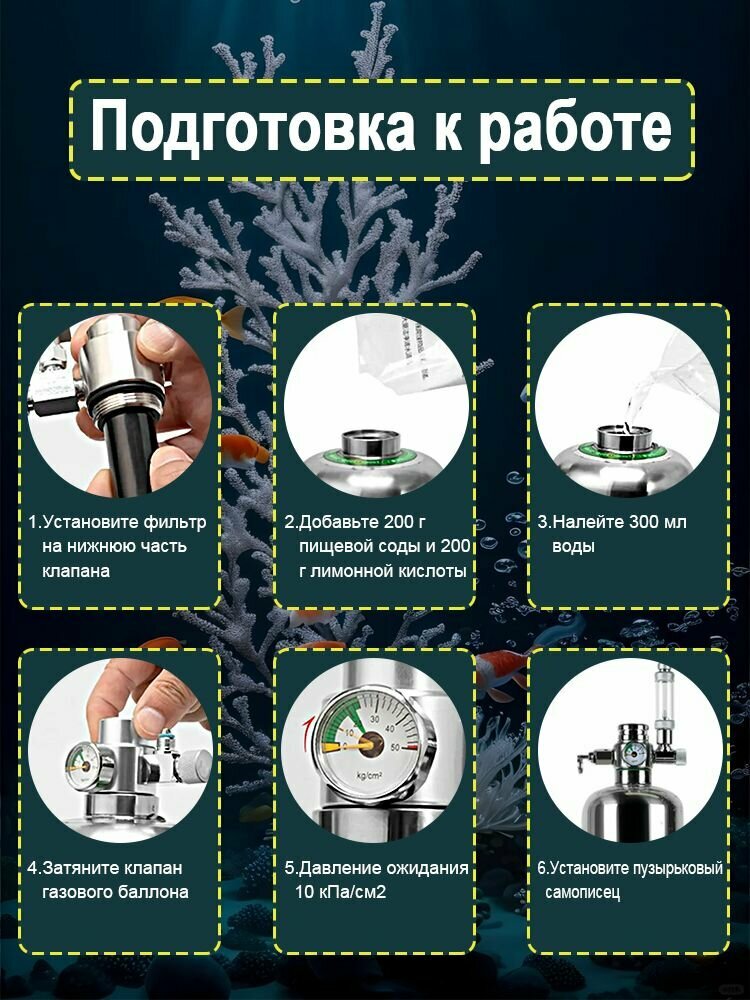 Подготовка к работе

1.Установите фильтр на нижнюю часть клапана

2.Добавьте 200 г пищевой соды и 200 г лимонной кислоты

3.Налейте 300 мл воды

10 20 30 40 50 kg/cm²

4.Затяните клапан газового баллона

5.Давление ожидания 10 кПа/см2

6.Установите пузырьковый самописец