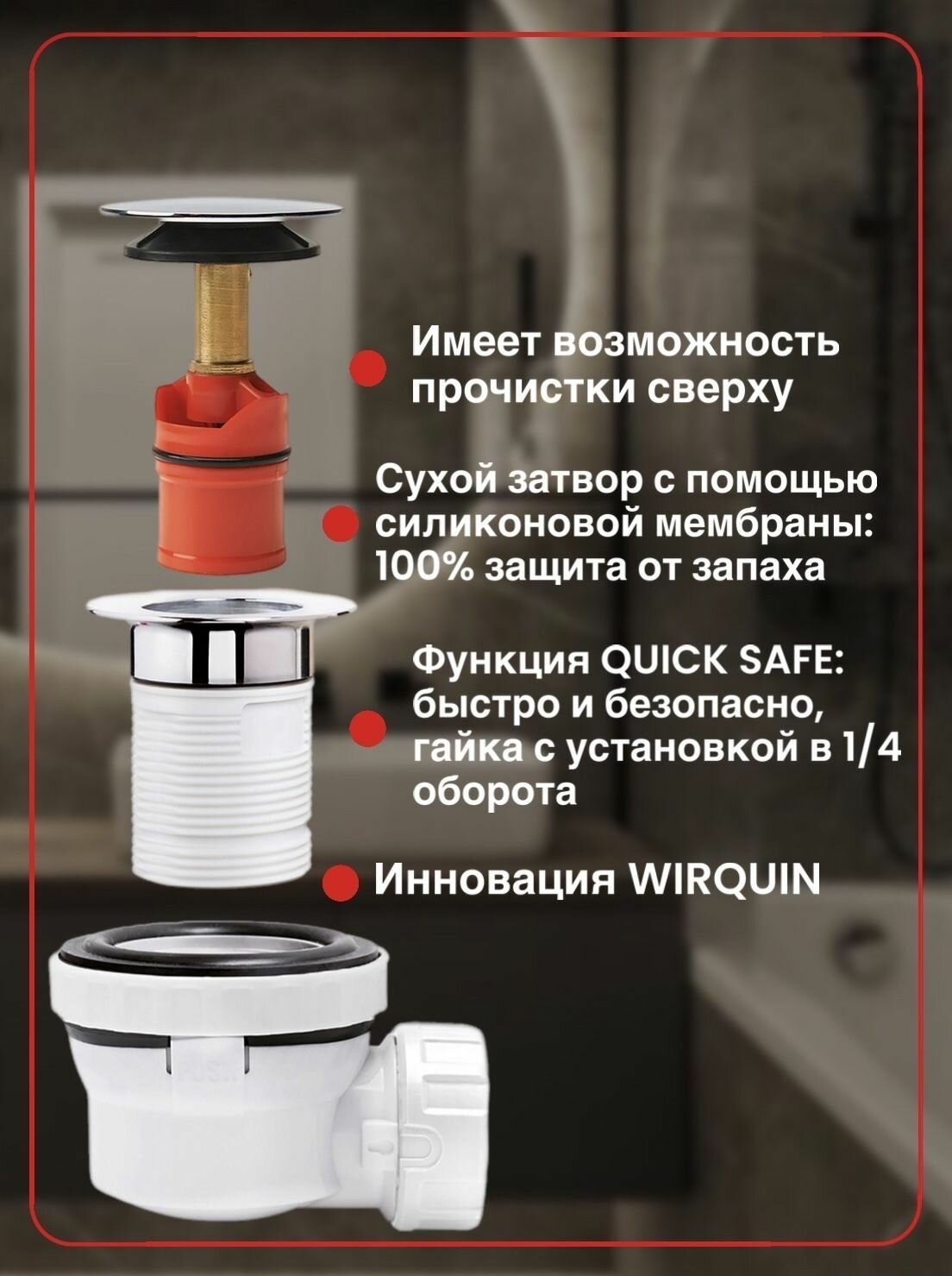 Имеет возможность прочистки сверху

Сухой затвор с помощью силиконовой мембраны: 100% защита от запаха

Функция QUICK SAFE: быстро и безопасно, гайка с установкой в 1/4 оборота

Инновация WIRQUIN